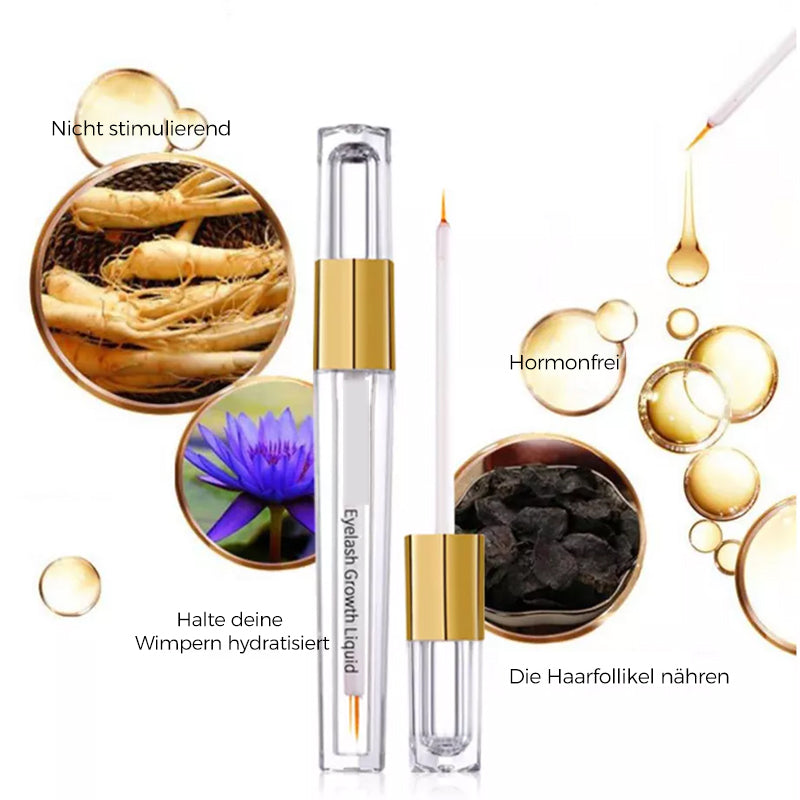 Nicht stimulierend

Hormonfrei

Eyelash Growth Liquid

Halte deine Wimpern hydratisiert

Die Haarfollikel nähren