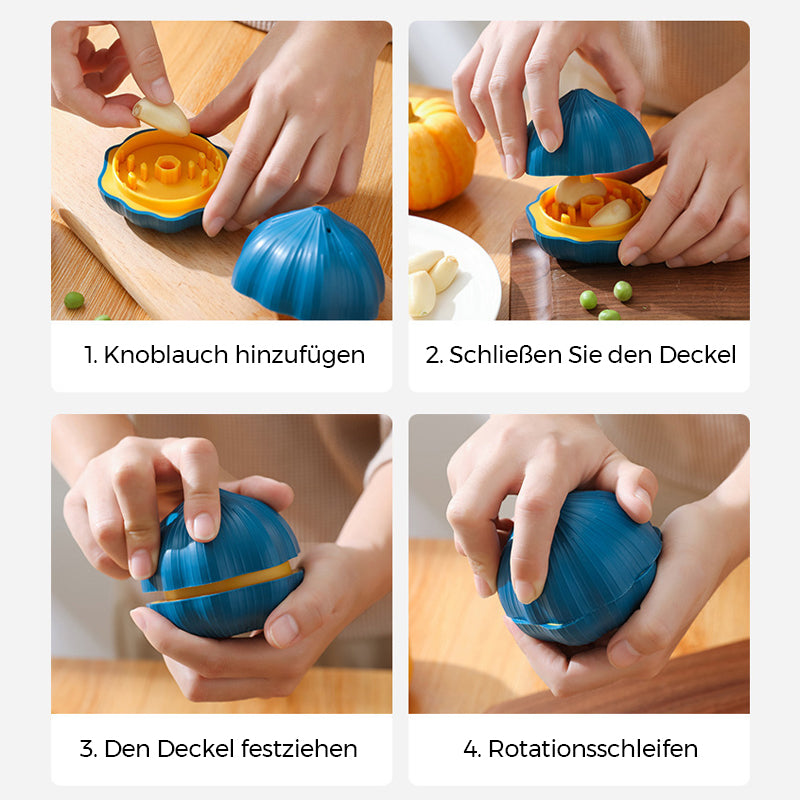 1. Knoblauch hinzufügen

2. Schließen Sie den Deckel

3. Den Deckel festziehen

4. Rotationsschleifen