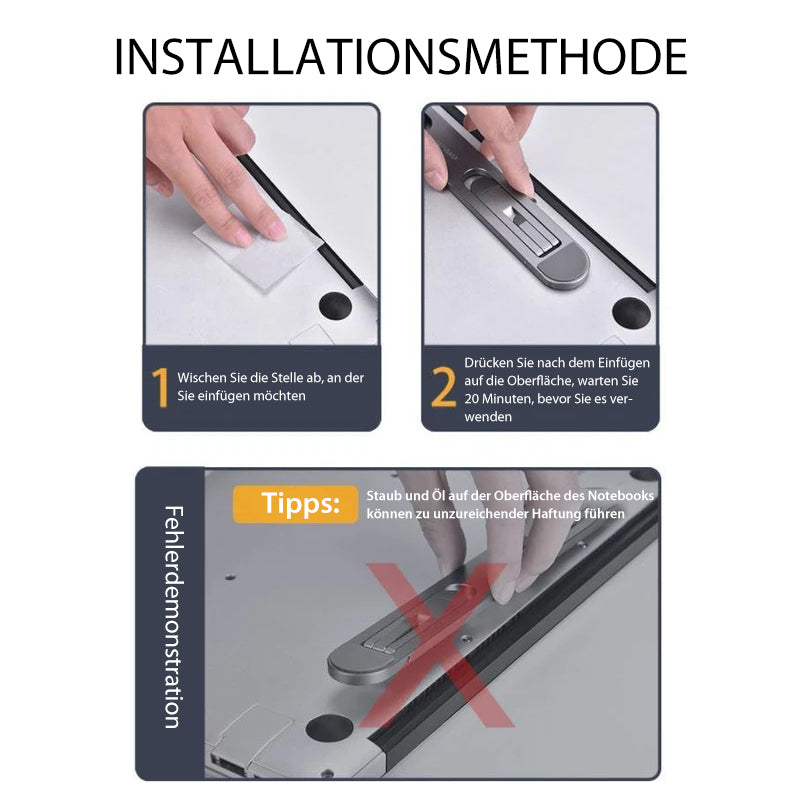 INSTALLATIONSMETHODE

1 Wischen Sie die Stelle ab, an der Sie einfügen möchten

2 Drücken Sie nach dem Einfügen auf die Oberfläche, warten Sie 20 Minuten, bevor Sie es verwenden

Fehlerdemonstration

Tipps: Staub und Öl auf der Oberfläche des Notebooks können zu unzureichender Haftung führen