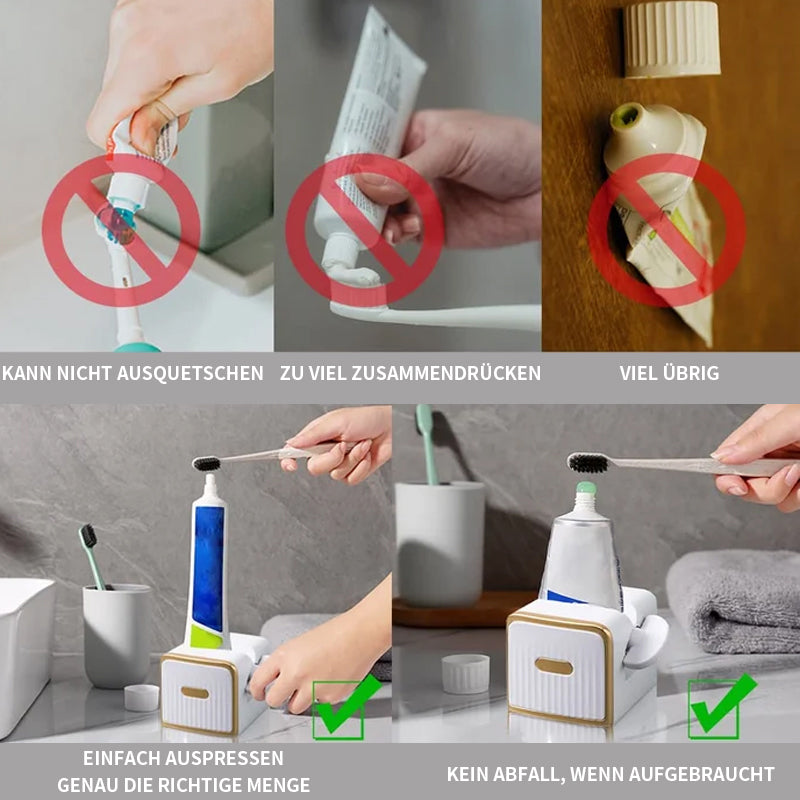 KANN NICHT AUSQUETSCHEN

ZU VIEL ZUSAMMENDRÜCKEN

VIEL ÜBRIG

EINFACH AUSPRESSEN
GENAU DIE RICHTIGE MENGE

KEIN ABFALL, WENN AUFGEBRAUCHT