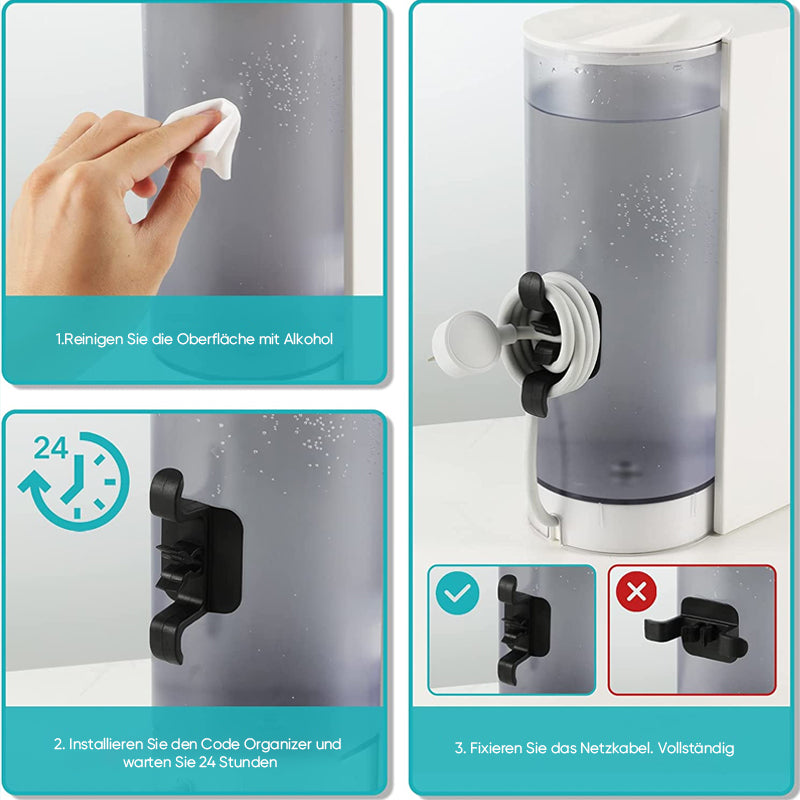 1.Reinigen Sie die Oberfläche mit Alkohol

24

2. Installieren Sie den Code Organizer und warten Sie 24 Stunden

3. Fixieren Sie das Netzkabel. Vollständig