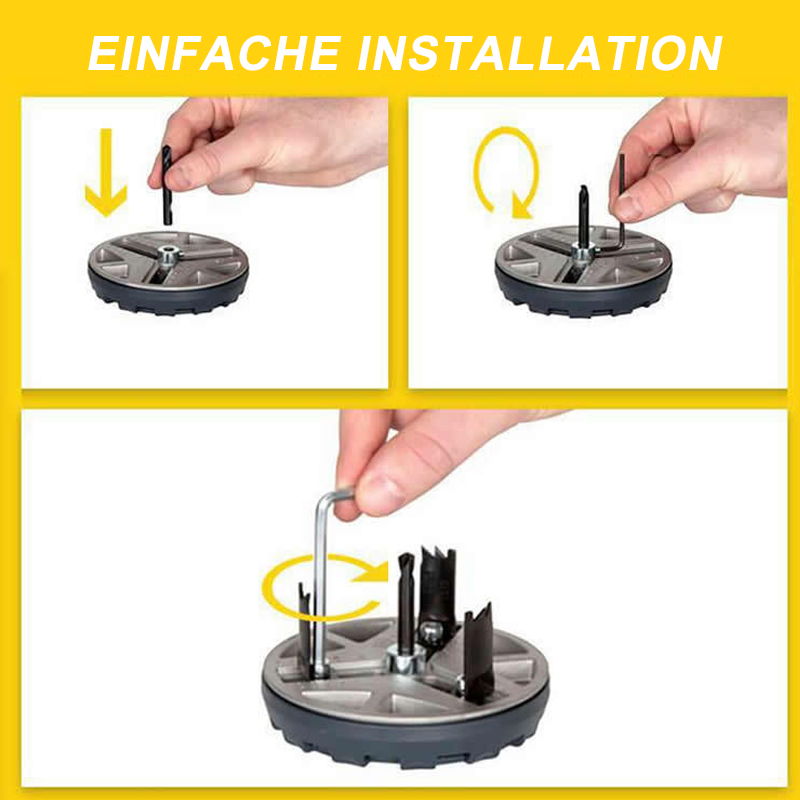 EINFACHE INSTALLATION