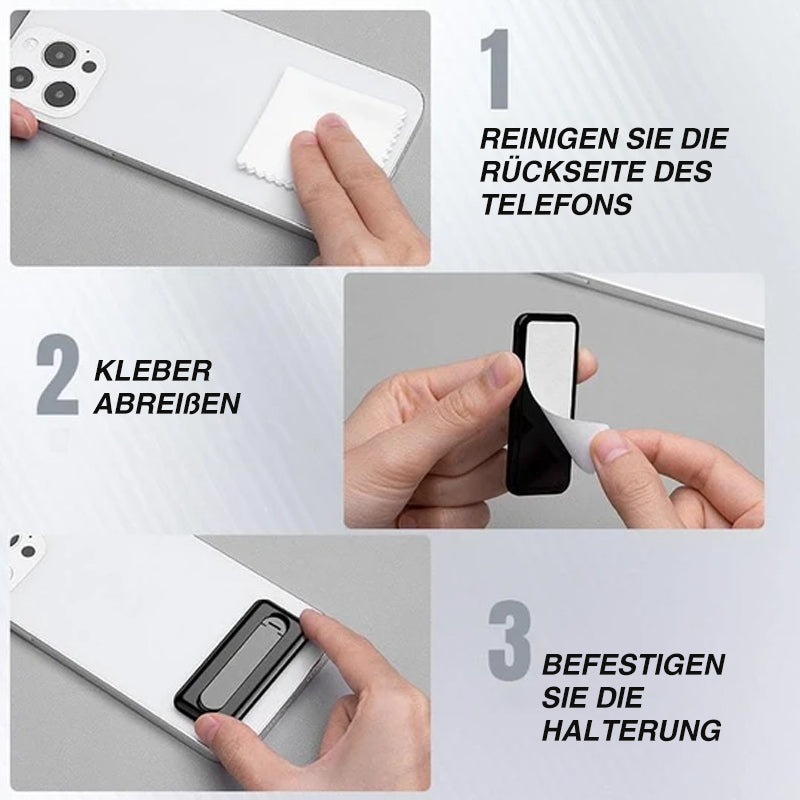 1
REINIGEN SIE DIE RÜCKSEITE DES TELEFONS

2
KLEBER ABREIßEN

3
BEFESTIGEN SIE DIE HALTERUNG