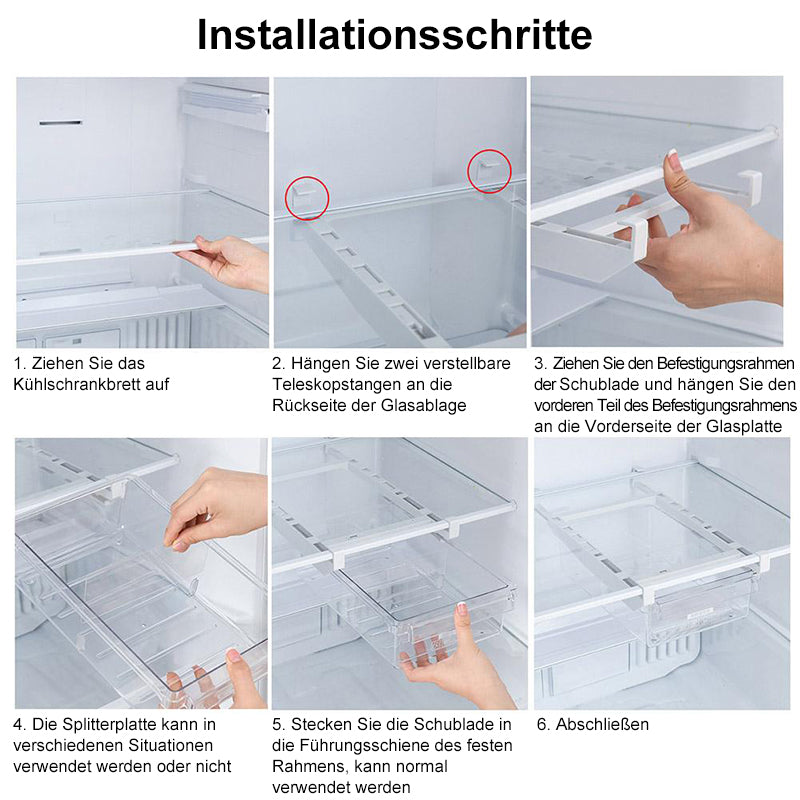 Installationsschritte

1. Ziehen Sie das Kühlschrankbrett auf

2. Hängen Sie zwei verstellbare Teleskopstangen an die Rückseite der Glasablage

3. Ziehen Sie den Befestigungsrahmen der Schublade und hängen Sie den vorderen Teil des Befestigungsrahmens an die Vorderseite der Glasplatte

4. Die Splitterplatte kann in verschiedenen Situationen verwendet werden oder nicht

5. Stecken Sie die Schublade in die Führungsschiene des festen Rahmens, kann normal verwendet werden

6. Abschließen