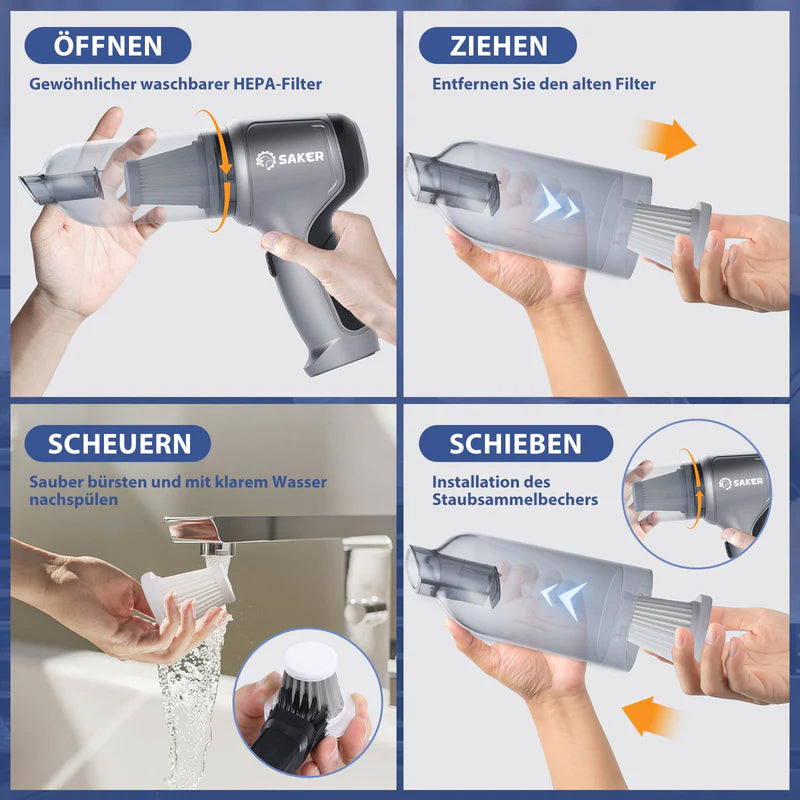 ÖFFNEN

Gewöhnlicher waschbarer HEPA-Filter

SAKER

ZIEHEN

Entfernen Sie den alten Filter

SCHEUERN

Sauber bürsten und mit klarem Wasser nachspülen

SCHIEBEN

Installation des Staubsammelbechers

SAKER