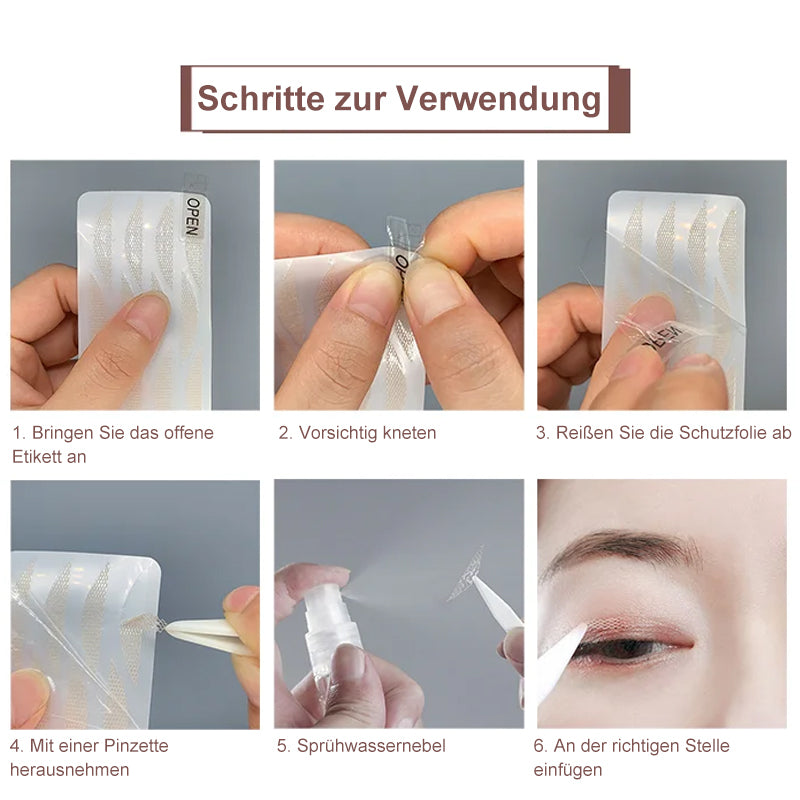 Schritte zur Verwendung

OPEN

OPEN

OPEN

1. Bringen Sie das offene Etikett an

2. Vorsichtig kneten

3. Reißen Sie die Schutzfolie ab

4. Mit einer Pinzette herausnehmen

5. Sprühwassernebel

6. An der richtigen Stelle einfügen