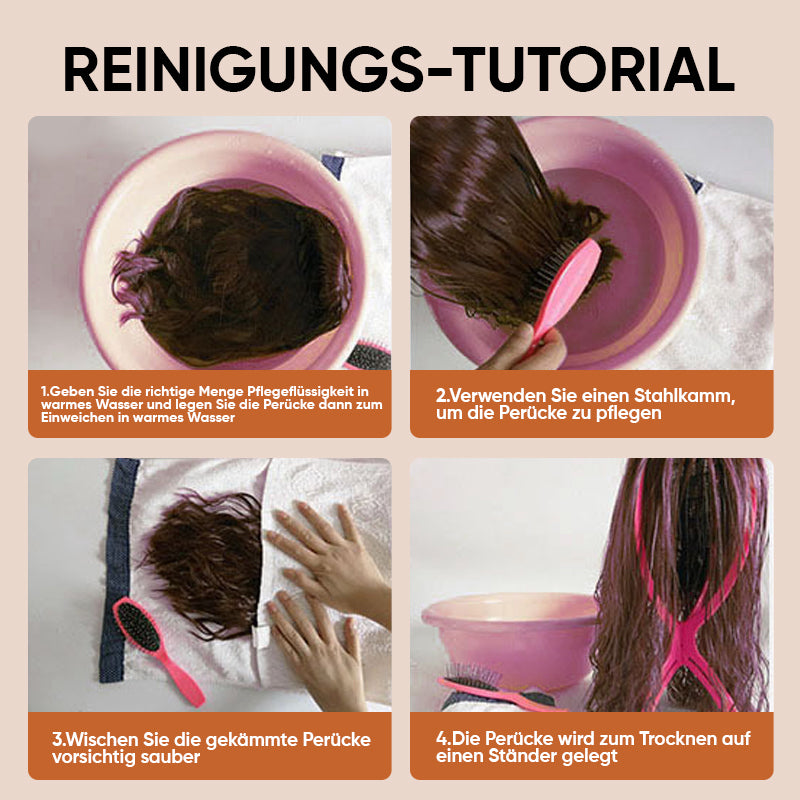 REINIGUNGS-TUTORIAL

1.Geben Sie die richtige Menge Pflegeflüssigkeit in warmes Wasser und legen Sie die Perücke dann zum Einweichen in warmes Wasser

2.Verwenden Sie einen Stahlkamm, um die Perücke zu pflegen

3.Wischen Sie die gekämmte Perücke vorsichtig sauber

4.Die Perücke wird zum Trocknen auf einen Ständer gelegt