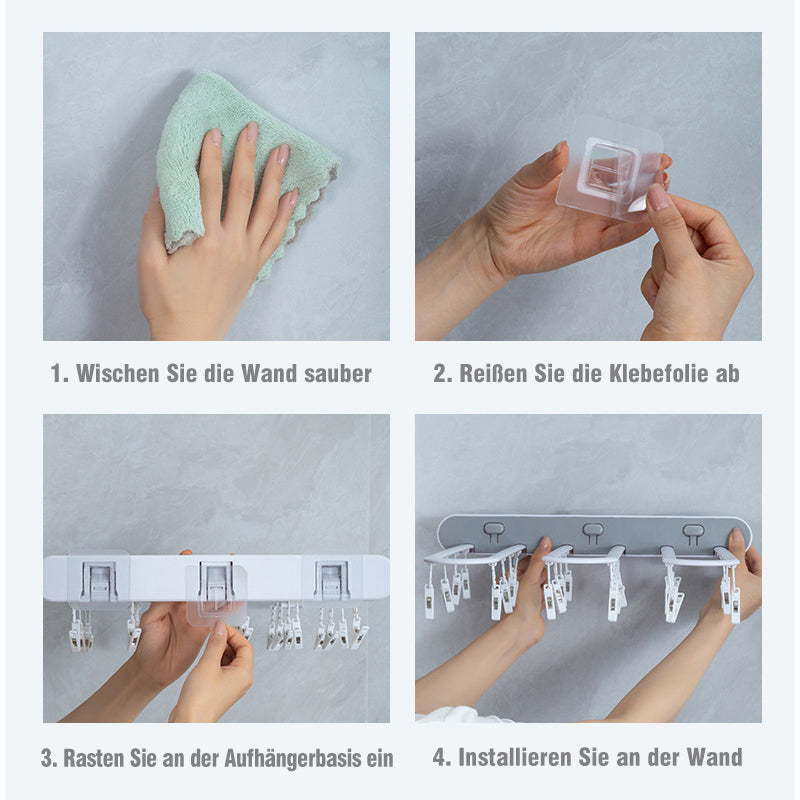 1. Wischen Sie die Wand sauber

2. Reißen Sie die Klebefolie ab

3. Rasten Sie an der Aufhängerbasis ein

4. Installieren Sie an der Wand