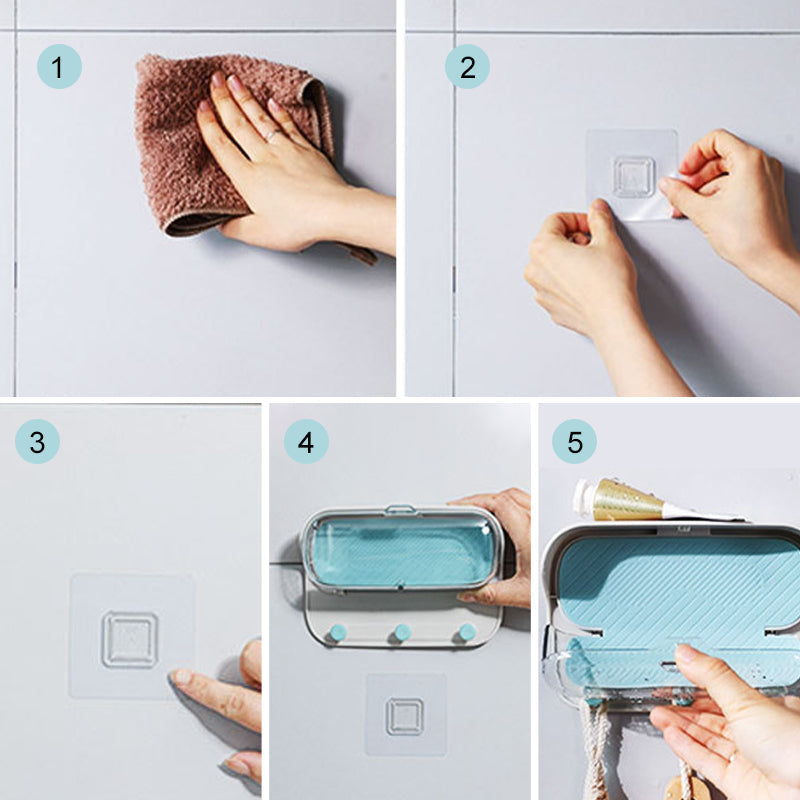 1

2

3

4

5