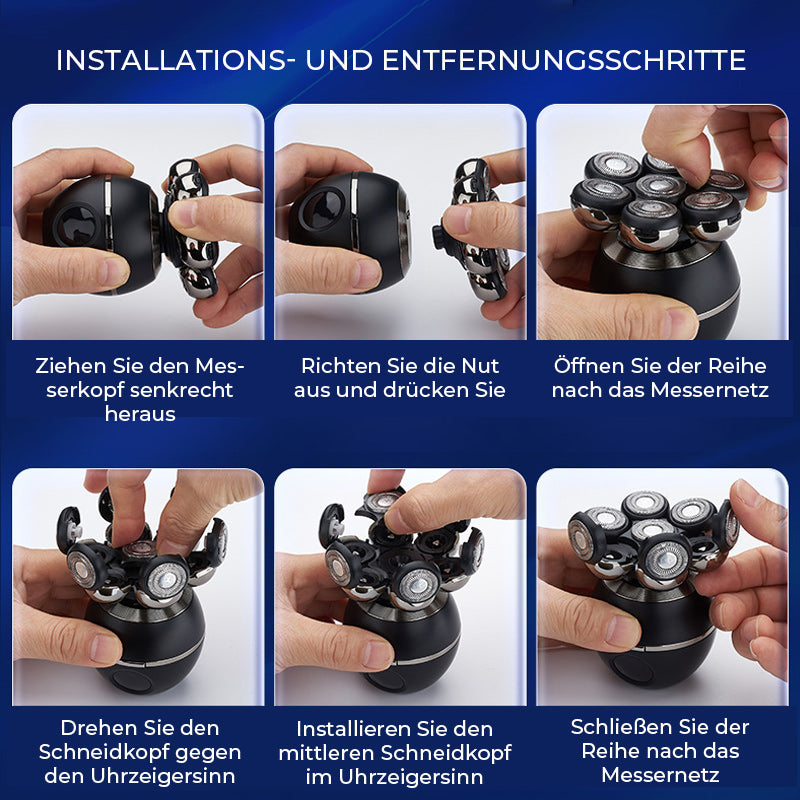 INSTALLATIONS- UND ENTFERNUNGSSCHRITTE

Ziehen Sie den Messerkopf senkrecht heraus

Richten Sie die Nut aus und drücken Sie

Öffnen Sie der Reihe nach das Messernetz

Drehen Sie den Schneidkopf gegen den Uhrzeigersinn

Installieren Sie den mittleren Schneidkopf im Uhrzeigersinn

Schließen Sie der Reihe nach das Messernetz