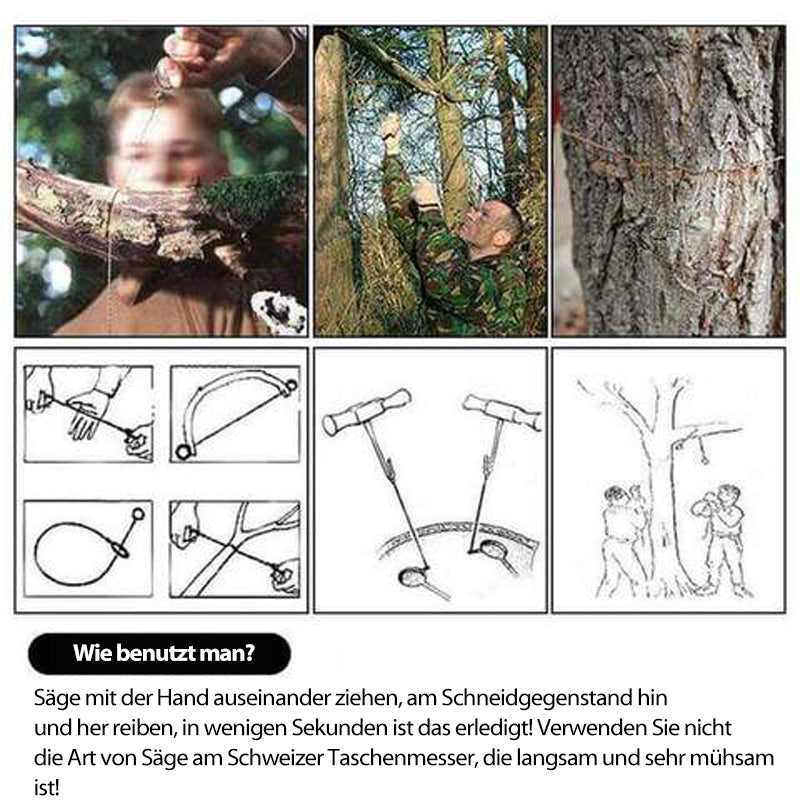 Wie benutzt man?

Säge mit der Hand auseinander ziehen, am Schneidgegenstand hin und her reiben, in wenigen Sekunden ist das erledigt! Verwenden Sie nicht die Art von Säge am Schweizer Taschenmesser, die langsam und sehr mühsam ist!