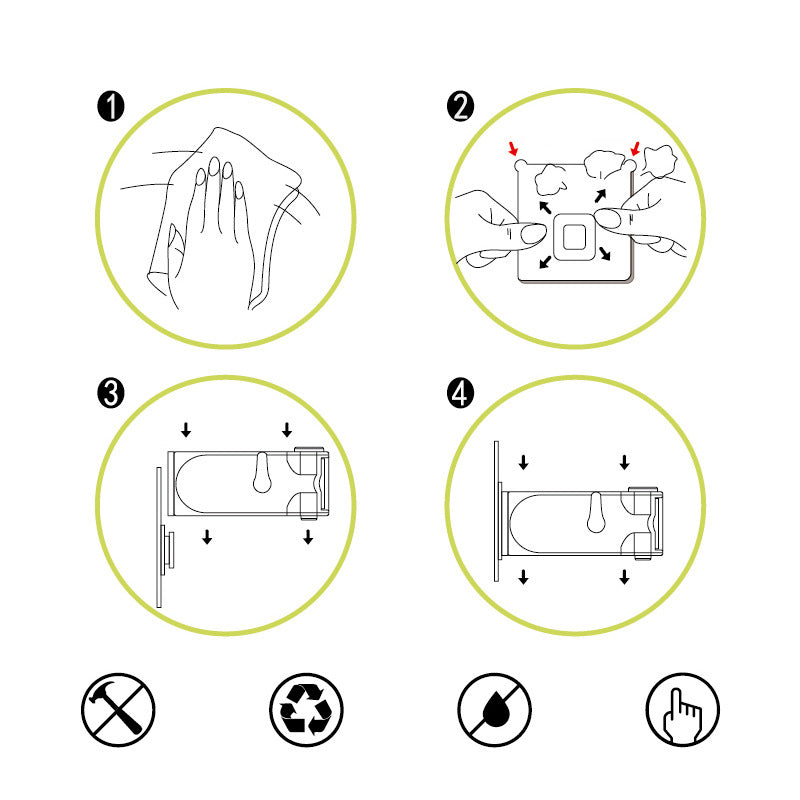 1
2
3
4