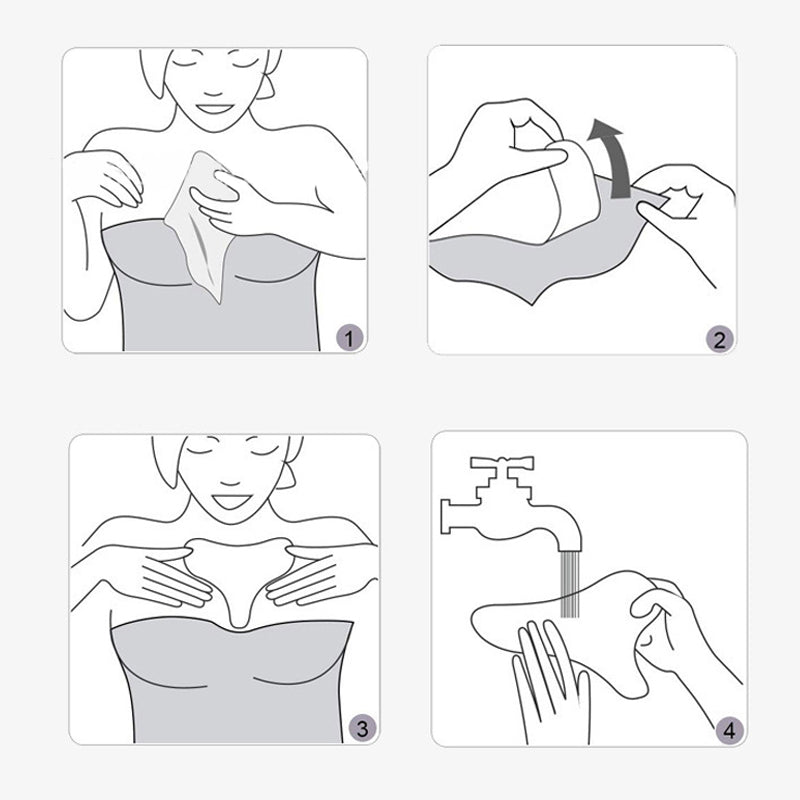 1

2

3

4