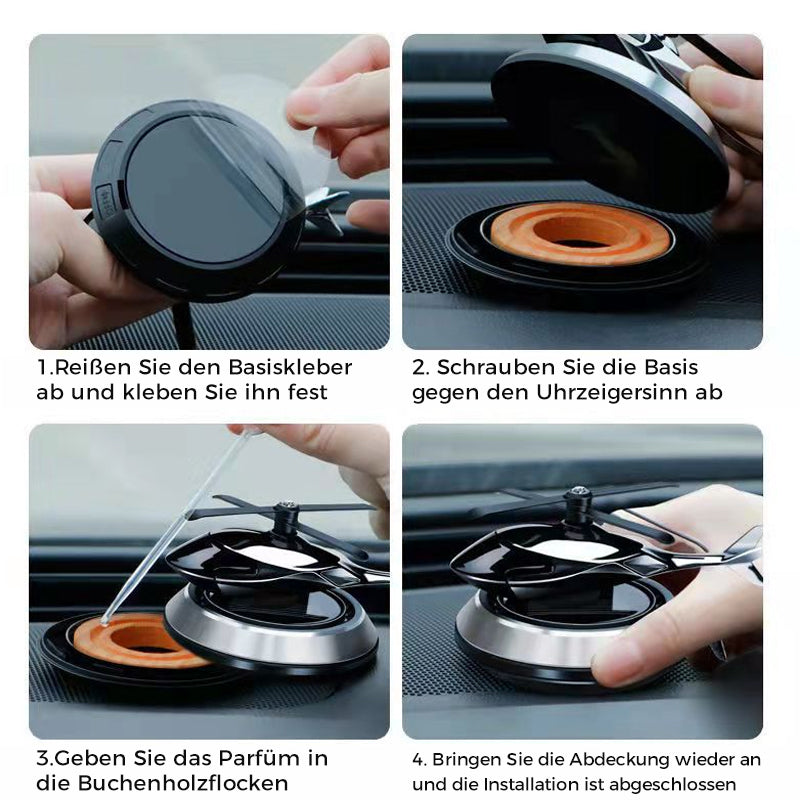 1.Reißen Sie den Basiskleber ab und kleben Sie ihn fest

2. Schrauben Sie die Basis gegen den Uhrzeigersinn ab

3.Geben Sie das Parfüm in die Buchenholzflocken

4. Bringen Sie die Abdeckung wieder an und die Installation ist abgeschlossen