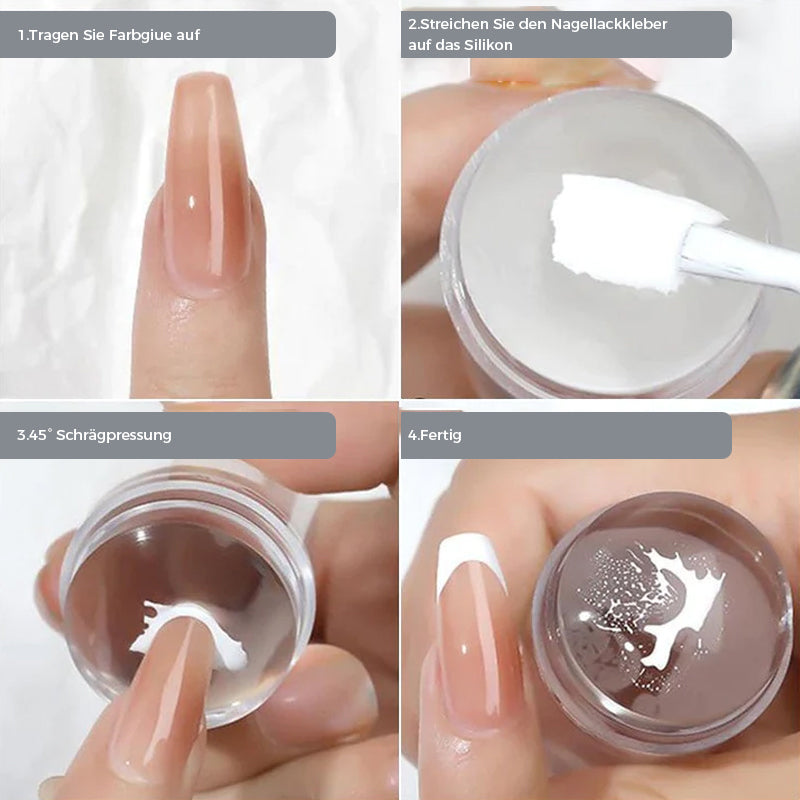 1.Tragen Sie Farbgiue auf

2.Streichen Sie den Nagellackkleber auf das Silikon

3.45° Schrägpressung

4.Fertig