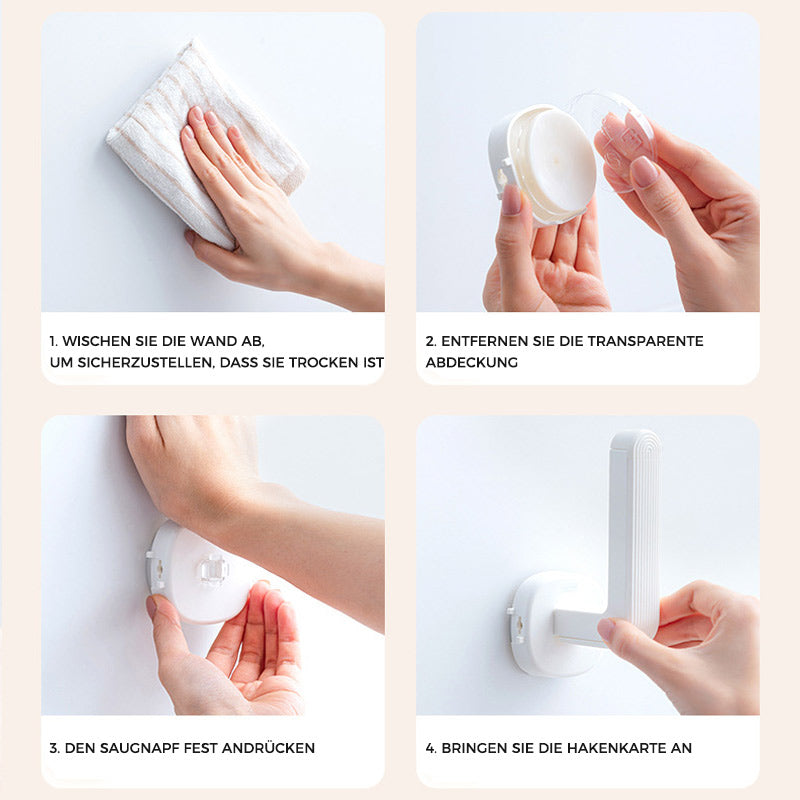 1. WISCHEN SIE DIE WAND AB, UM SICHERZUSTELLEN, DASS SIE TROCKEN IST

2. ENTFERNEN SIE DIE TRANSPARENTE ABDECKUNG

3. DEN SAUGNAPF FEST ANDRÜCKEN

4. BRINGEN SIE DIE HAKENKARTE AN