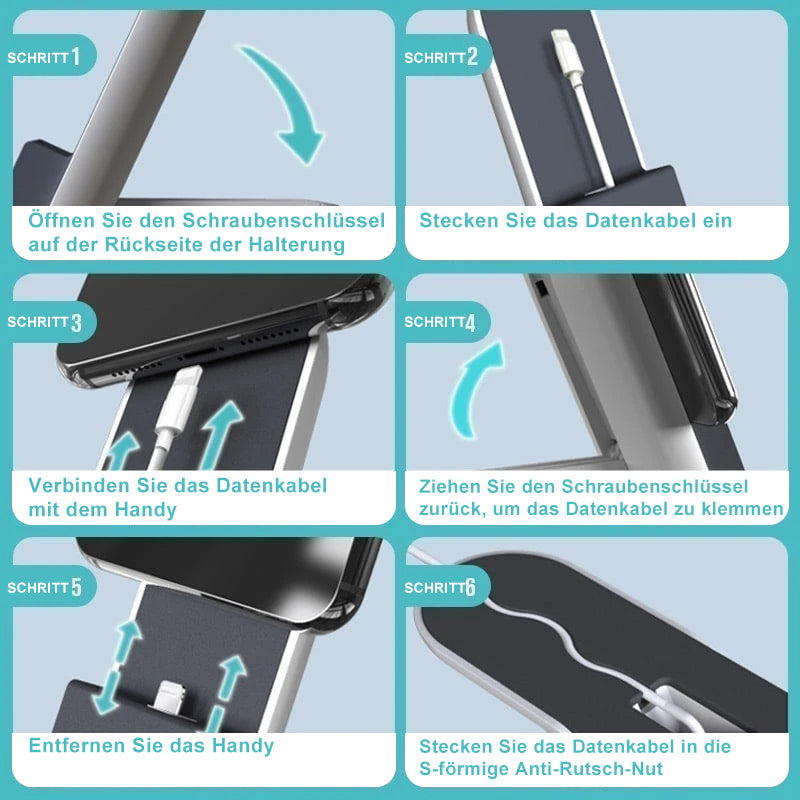 SCHRITT 1

Öffnen Sie den Schraubenschlüssel auf der Rückseite der Halterung

SCHRITT 2

Stecken Sie das Datenkabel ein

SCHRITT 3

Verbinden Sie das Datenkabel mit dem Handy

SCHRITT 4

Ziehen Sie den Schraubenschlüssel zurück, um das Datenkabel zu klemmen

SCHRITT 5

Entfernen Sie das Handy

SCHRITT 6

Stecken Sie das Datenkabel in die S-förmige Anti-Rutsch-Nut