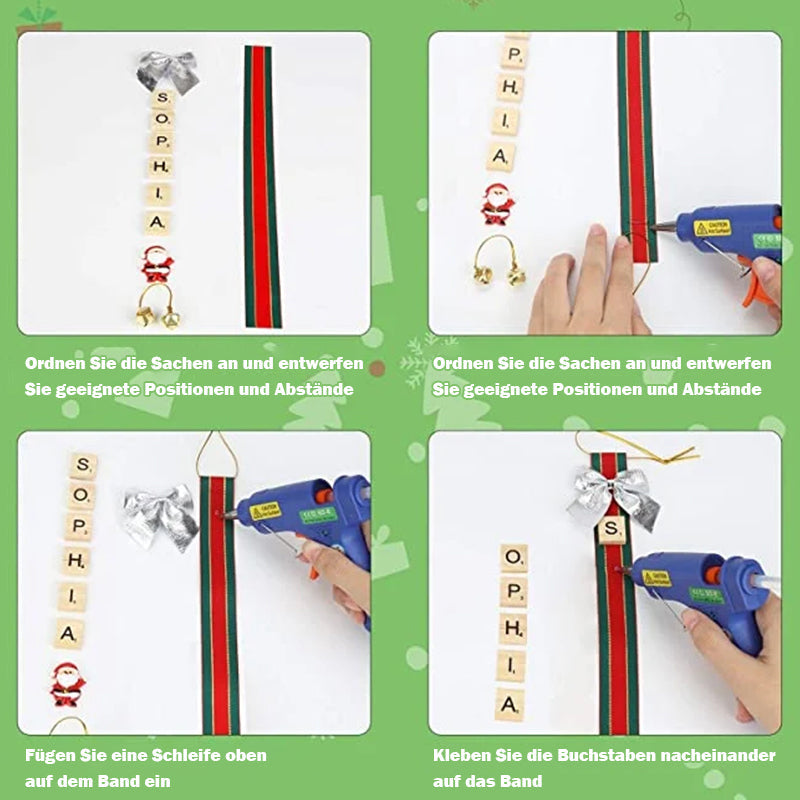 S
O
P
H
I
A

Ordnen Sie die Sachen an und entwerfen Sie geeignete Positionen und Abstände

P
H
I
A

CAUTION

Ordnen Sie die Sachen an und entwerfen Sie geeignete Positionen und Abstände

S
O
P
H
I
A

CAUTION

Fügen Sie eine Schleife oben auf dem Band ein

S
O
P
H
I
A

CAUTION

Kleben Sie die Buchstaben nacheinander auf das Band