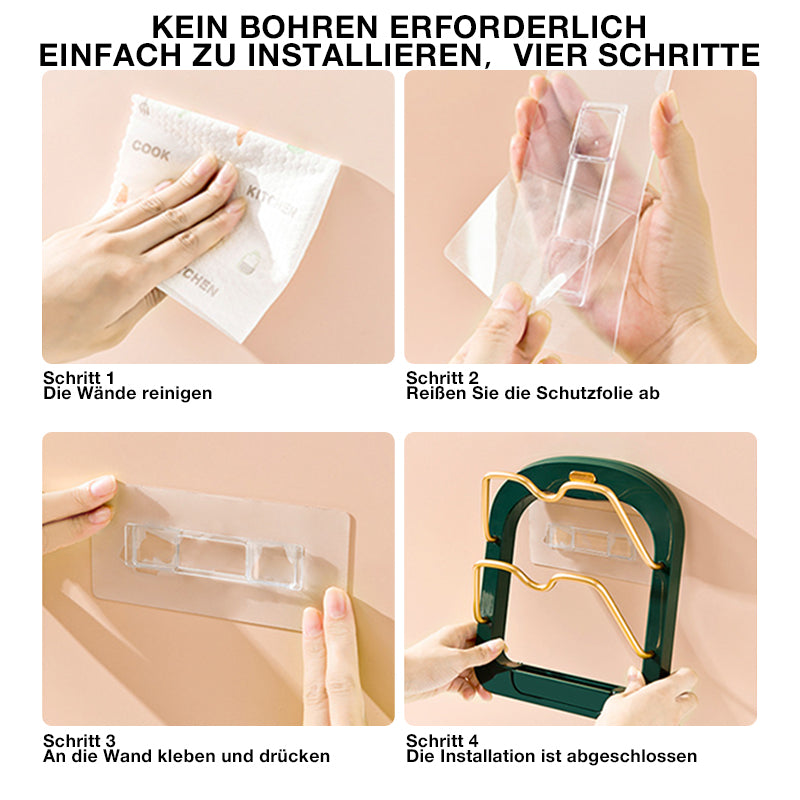 KEIN BOHREN ERFORDERLICH
EINFACH ZU INSTALLIEREN, VIER SCHRITTE

COOK
KITCHEN
KITCHEN

Schritt 1
Die Wände reinigen

Schritt 2
Reißen Sie die Schutzfolie ab

Schritt 3
An die Wand kleben und drücken

Schritt 4
Die Installation ist abgeschlossen