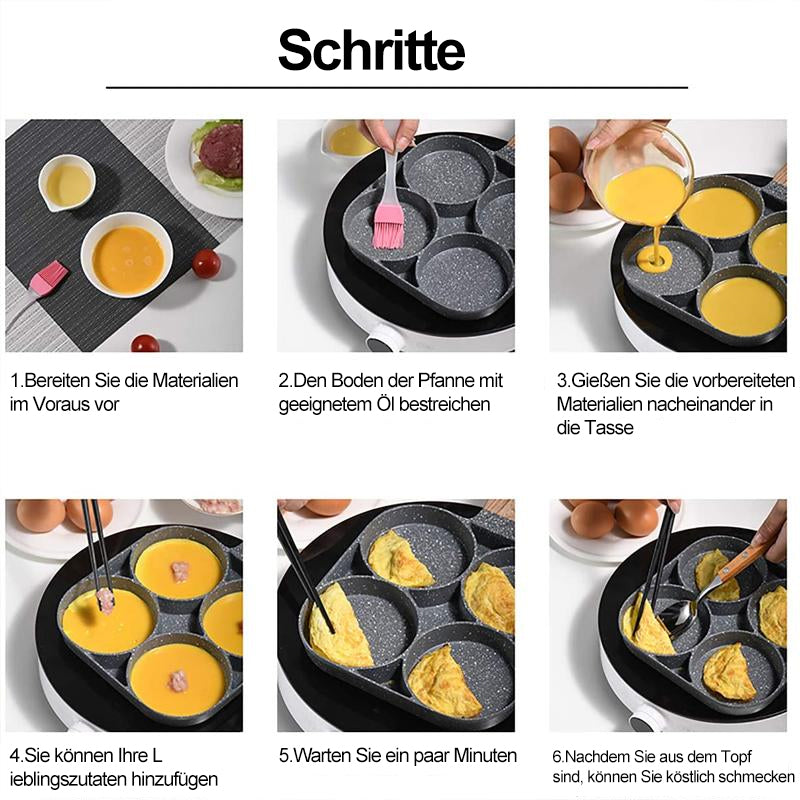 Schritte

1.Bereiten Sie die Materialien im Voraus vor

2.Den Boden der Pfanne mit geeignetem Öl bestreichen

3.Gießen Sie die vorbereiteten Materialien nacheinander in die Tasse

4.Sie können Ihre L ieblingszutaten hinzufügen

5.Warten Sie ein paar Minuten

6.Nachdem Sie aus dem Topf sind, können Sie köstlich schmecken