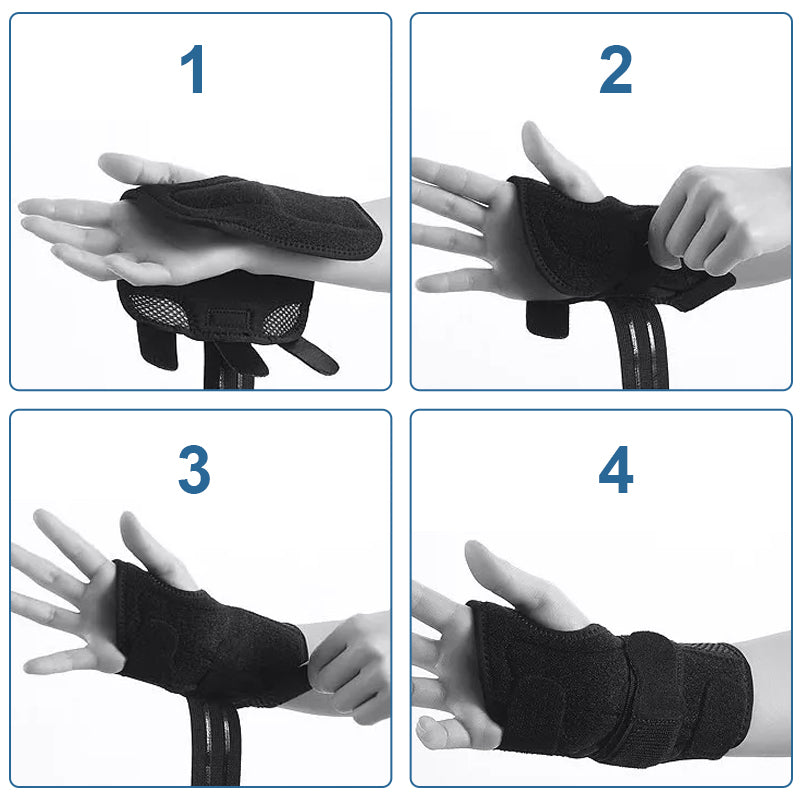 1

2

3

4