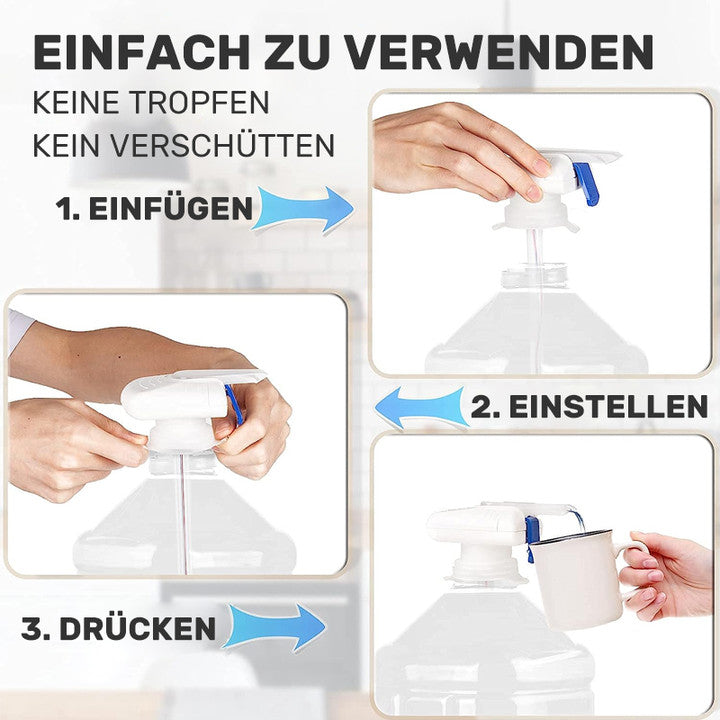 EINFACH ZU VERWENDEN
KEINE TROPFEN
KEIN VERSCHÜTTEN

1. EINFÜGEN

2. EINSTELLEN

3. DRÜCKEN