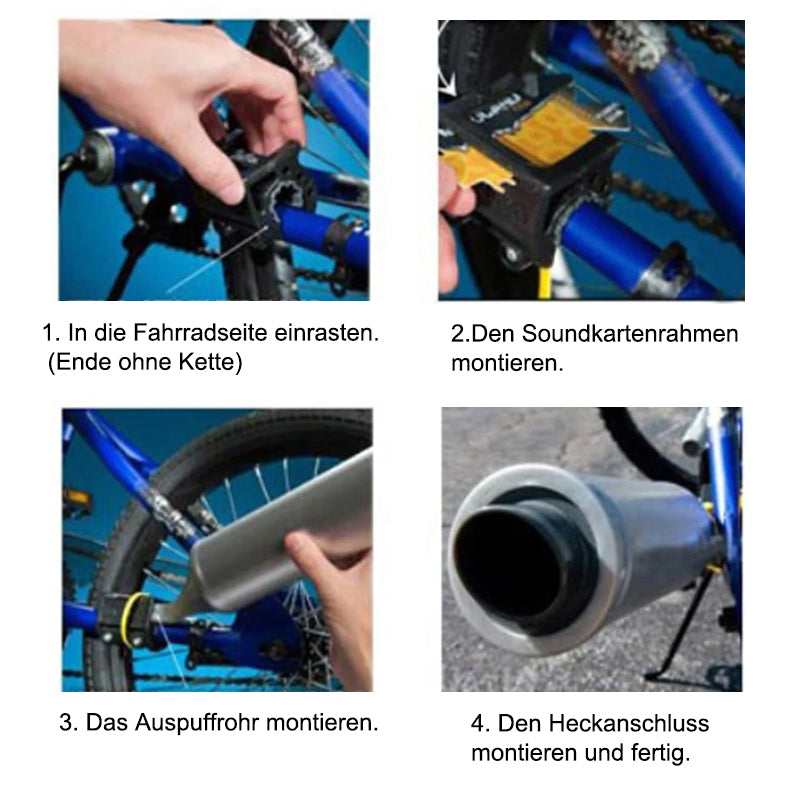 1. In die Fahrradseite einrasten. (Ende ohne Kette)

2.Den Soundkartenrahmen montieren.

3. Das Auspuffrohr montieren.

4. Den Heckanschluss montieren und fertig.