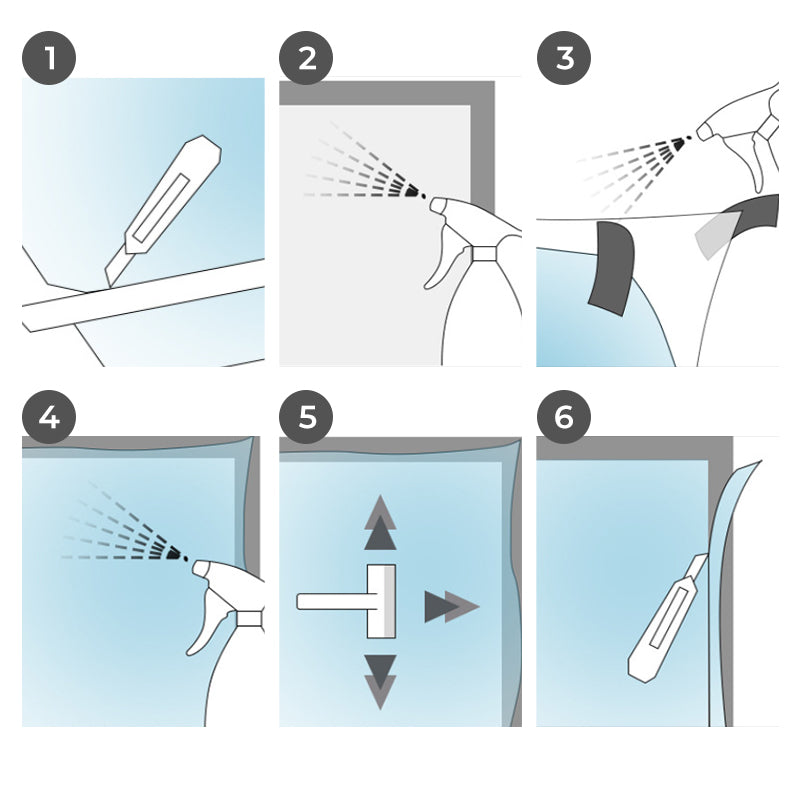 1

2

3

4

5

6