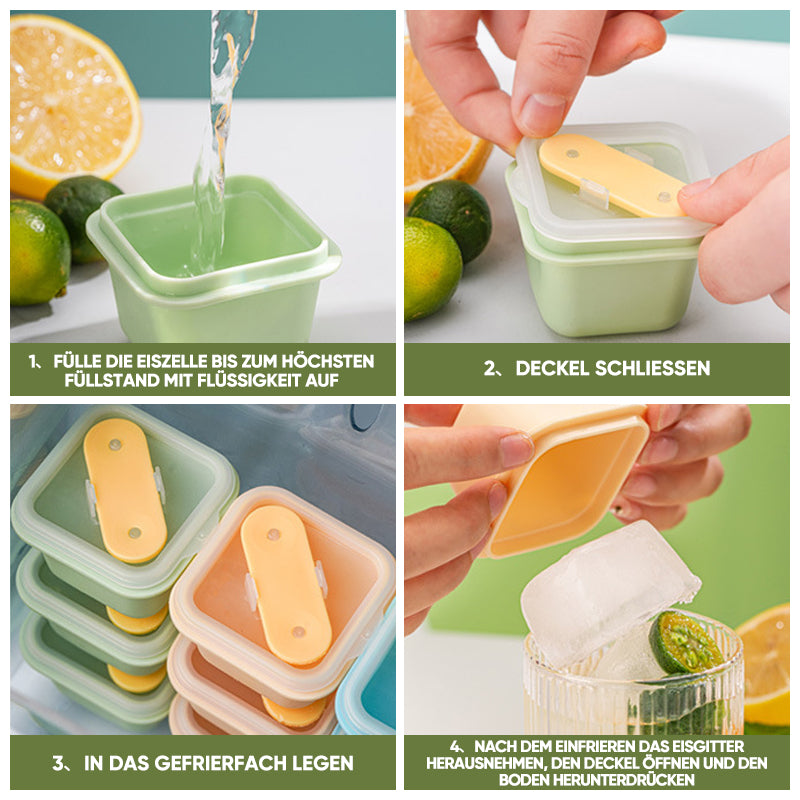 1、FÜLLE DIE EISZELLE BIS ZUM HÖCHSTEN FÜLLSTAND MIT FLÜSSIGKEIT AUF

2、DECKEL SCHLIESSEN

3、IN DAS GEFRIERFACH LEGEN

4、NACH DEM EINFRIEREN DAS EISGITTER HERAUSNEHMEN, DEN DECKEL ÖFFNEN UND DEN BODEN HERUNTERDRÜCKEN