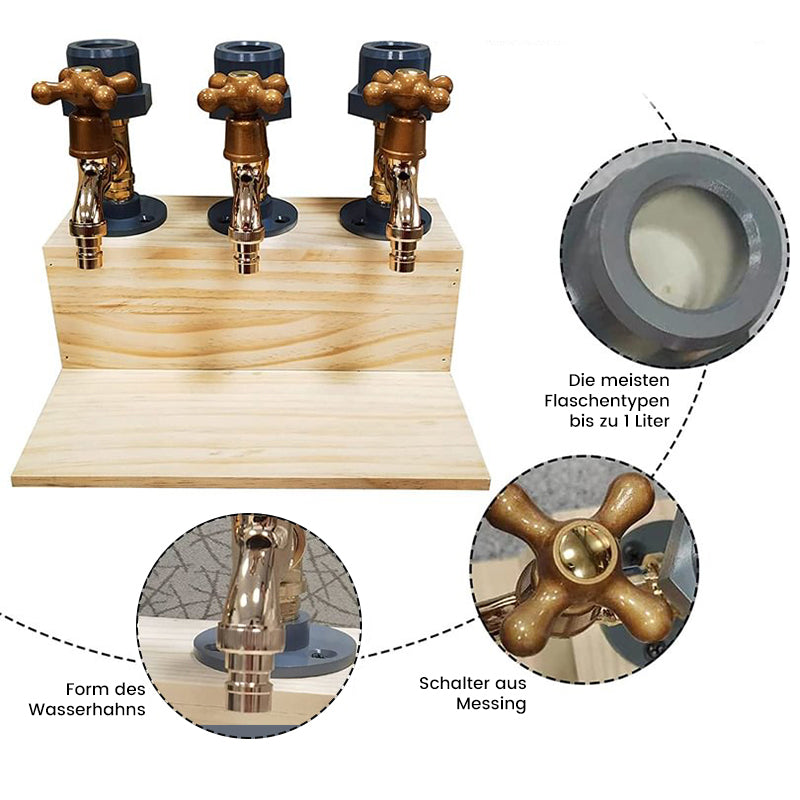 Die meisten Flaschentypen bis zu 1 Liter

Form des Wasserhahns

Schalter aus Messing