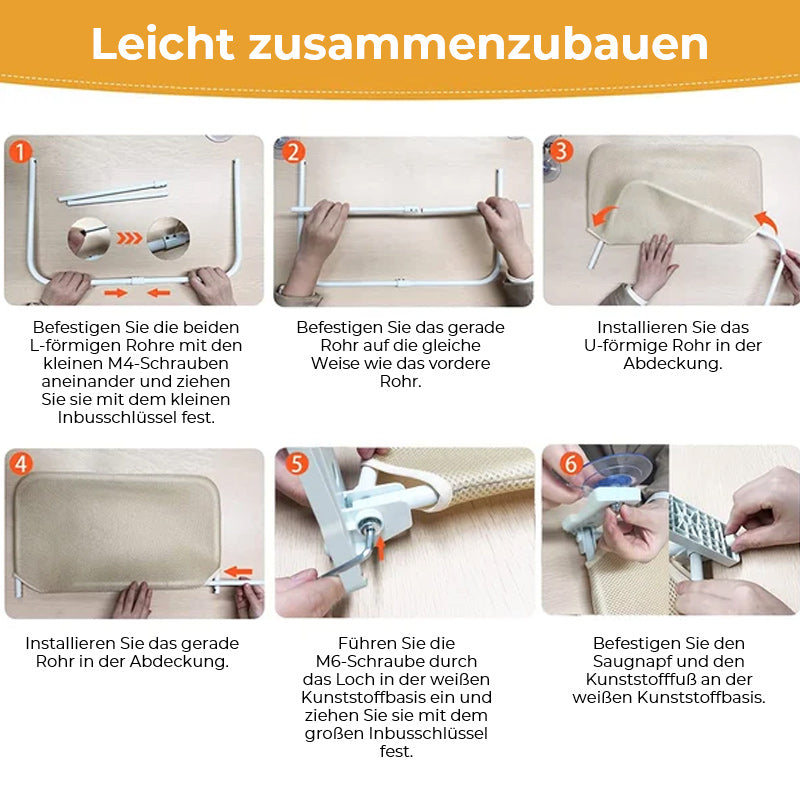 Leicht zusammenzubauen

1

Befestigen Sie die beiden L-förmigen Rohre mit den kleinen M4-Schrauben aneinander und ziehen Sie sie mit dem kleinen Inbusschlüssel fest.

2

Befestigen Sie das gerade Rohr auf die gleiche Weise wie das vordere Rohr.

3

Installieren Sie das U-förmige Rohr in der Abdeckung.

4

Installieren Sie das gerade Rohr in der Abdeckung.

5

Führen Sie die M6-Schraube durch das Loch in der weißen Kunststoffbasis ein und ziehen Sie sie mit dem großen Inbusschlüssel fest.

6

Befestigen Sie den Saugnapf und den Kunststofffuß an der weißen Kunststoffbasis.