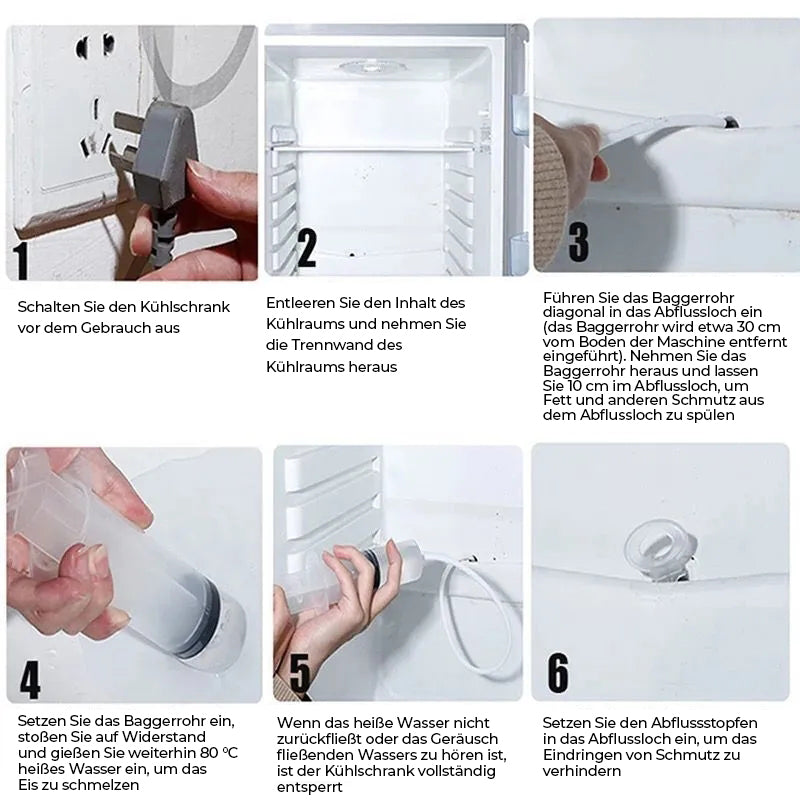 1

Schalten Sie den Kühlschrank vor dem Gebrauch aus

2

Entleeren Sie den Inhalt des Kühlraums und nehmen Sie die Trennwand des Kühlraums heraus

3

Führen Sie das Baggerrohr diagonal in das Abflussloch ein (das Baggerrohr wird etwa 30 cm vom Boden der Maschine entfernt eingeführt). Nehmen Sie das Baggerrohr heraus und lassen Sie 10 cm im Abflussloch, um Fett und anderen Schmutz aus dem Abflussloch zu spülen

4

Setzen Sie das Baggerrohr ein, stoßen Sie auf Widerstand und gießen Sie weiterhin 80 ºC heißes Wasser ein, um das Eis zu schmelzen

5

Wenn das heiße Wasser nicht zurückfließt oder das Geräusch fließenden Wassers zu hören ist, ist der Kühlschrank vollständig entsperrt

6

Setzen Sie den Abflussstopfen in das Abflussloch ein, um das Eindringen von Schmutz zu verhindern