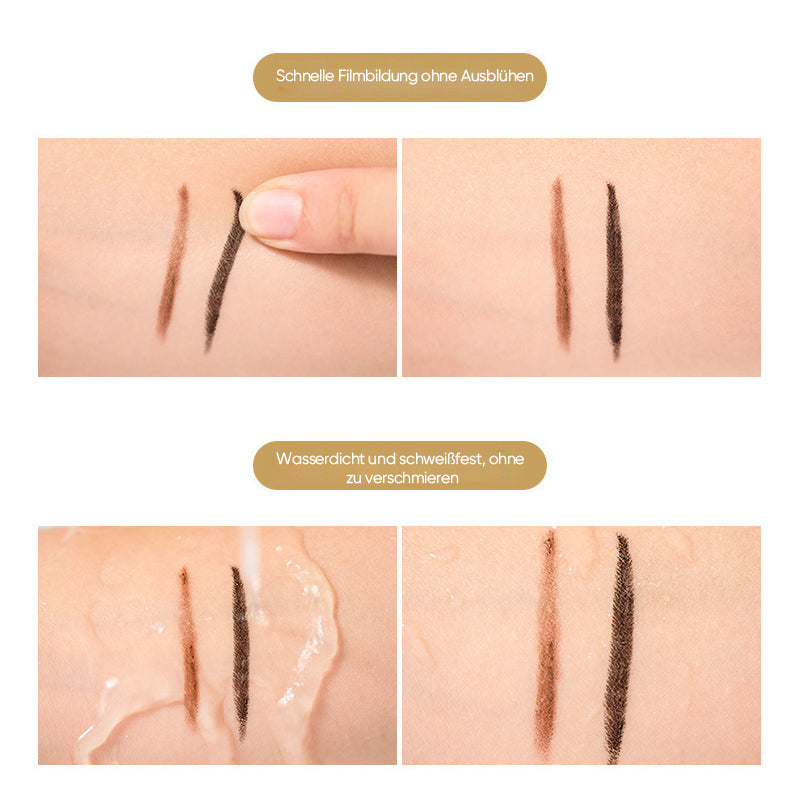 Schnelle Filmbildung ohne Ausblühen

Wasserdicht und schweißfest, ohne zu verschmieren