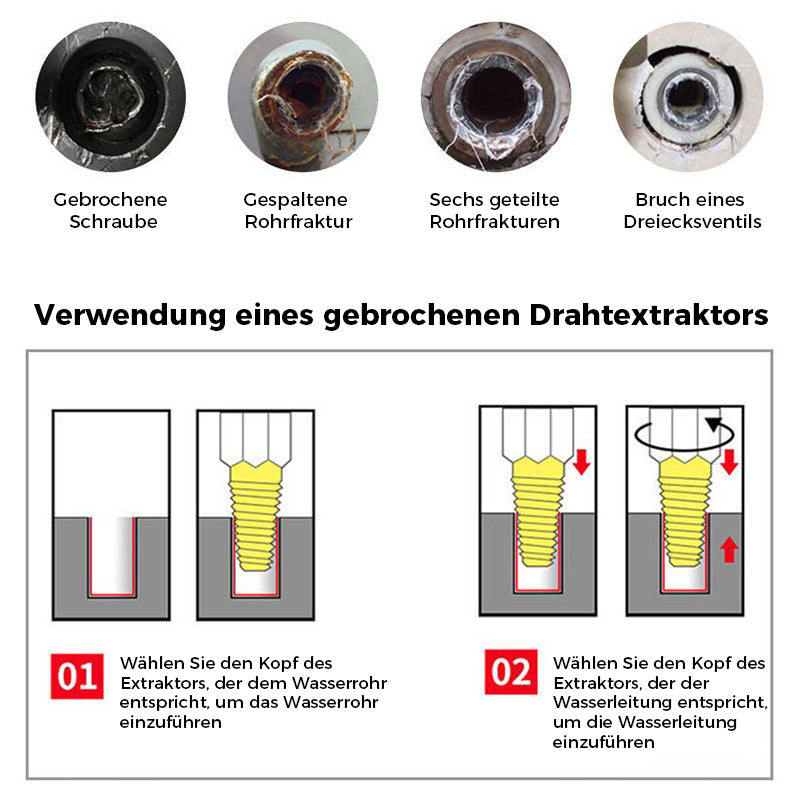 Gebrochene Schraube

Gespaltene Rohrfraktur

Sechs geteilte Rohrfrakturen

Bruch eines Dreiecksventils

Verwendung eines gebrochenen Drahtextraktors

01 Wählen Sie den Kopf des Extraktors, der dem Wasserrohr entspricht, um das Wasserrohr einzuführen

02 Wählen Sie den Kopf des Extraktors, der der Wasserleitung entspricht, um die Wasserleitung einzuführen