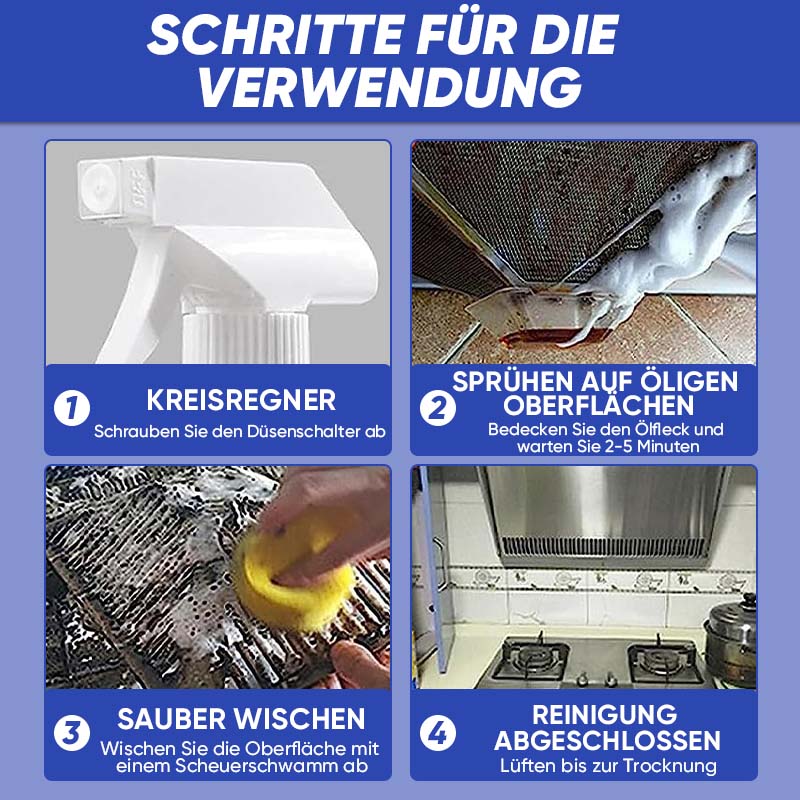 SCHRITTE FÜR DIE VERWENDUNG

1 KREISREGNER
Schrauben Sie den Düsenschalter ab

2 SPRÜHEN AUF ÖLIGEN OBERFLÄCHEN
Bedecken Sie den Ölfleck und warten Sie 2-5 Minuten

3 SAUBER WISCHEN
Wischen Sie die Oberfläche mit einem Scheuerschwamm ab

4 REINIGUNG ABGESCHLOSSEN
Lüften bis zur Trocknung