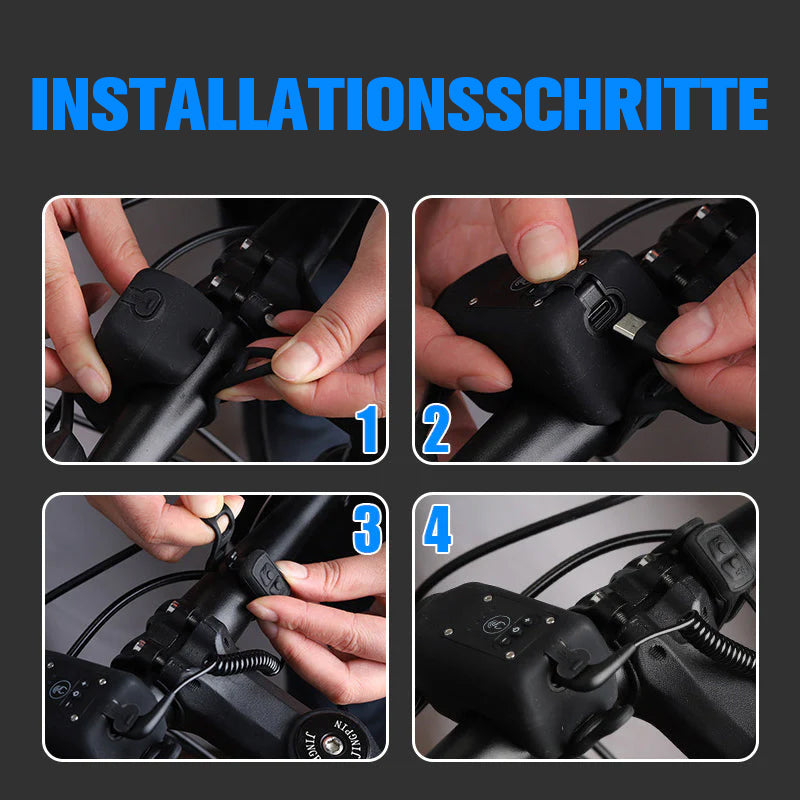 INSTALLATIONSSCHRITTE

1

2

3

4

JINGPIN