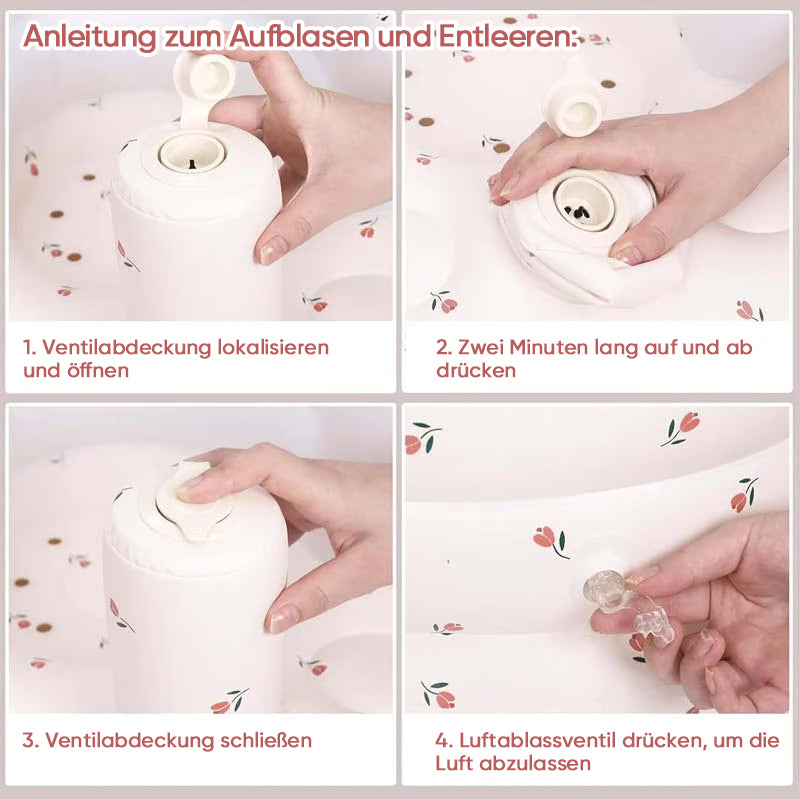 Anleitung zum Aufblasen und Entleeren:

1. Ventilabdeckung lokalisieren und öffnen

2. Zwei Minuten lang auf und ab drücken

3. Ventilabdeckung schließen

4. Luftablassventil drücken, um die Luft abzulassen