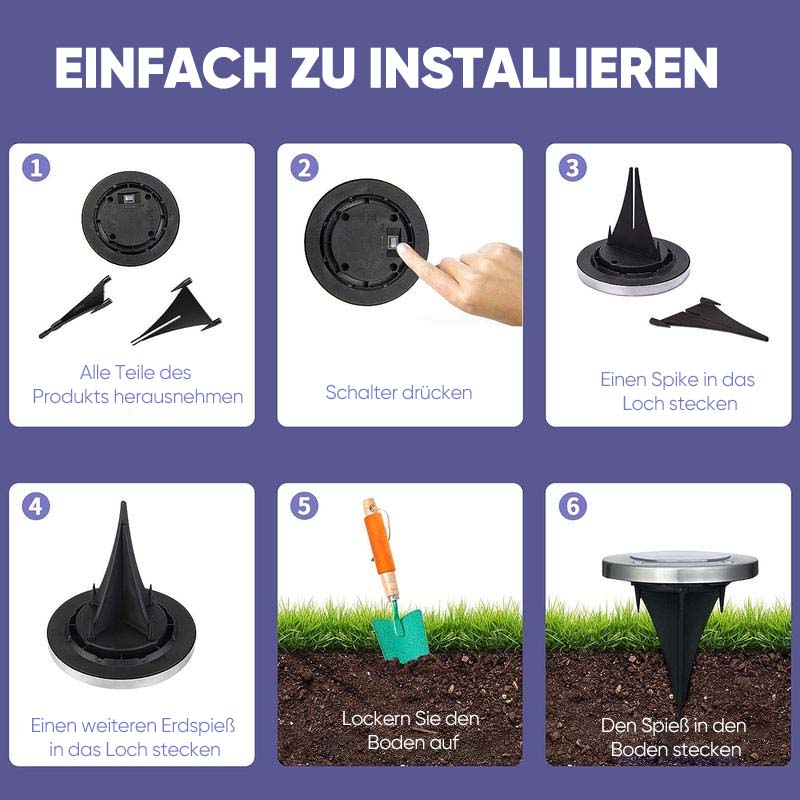 EINFACH ZU INSTALLIEREN

1

Alle Teile des Produkts herausnehmen

2

Schalter drücken

3

Einen Spike in das Loch stecken

4

Einen weiteren Erdspieß in das Loch stecken

5

Lockern Sie den Boden auf

6

Den Spieß in den Boden stecken