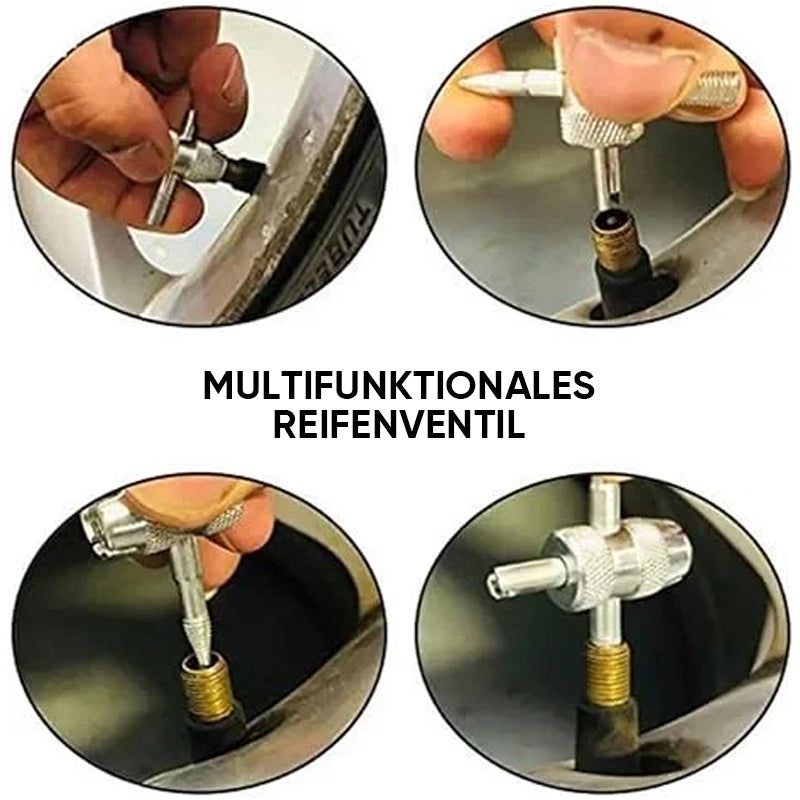 MULTIFUNKTIONALES
REIFENVENTIL