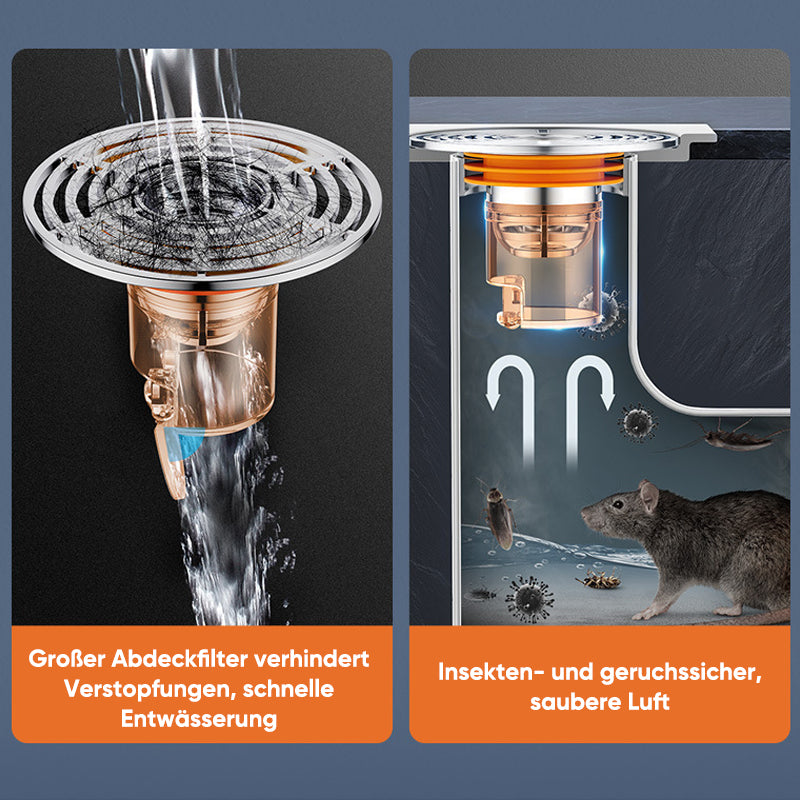 Großer Abdeckfilter verhindert Verstopfungen, schnelle Entwässerung

Insekten- und geruchssicher, saubere Luft