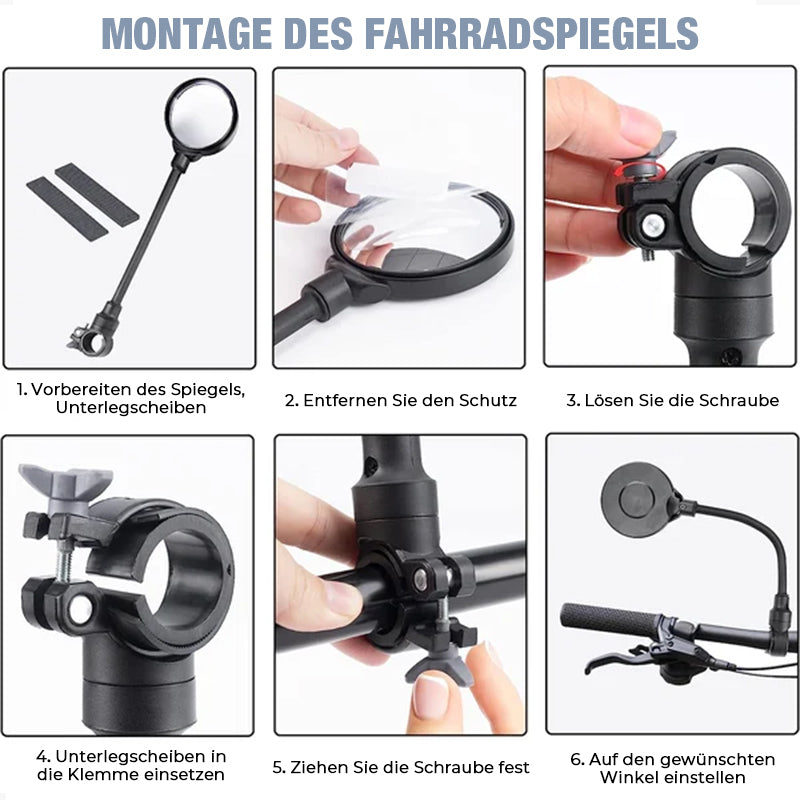 MONTAGE DES FAHRRADSPIEGELS

1. Vorbereiten des Spiegels, Unterlegscheiben

2. Entfernen Sie den Schutz

3. Lösen Sie die Schraube

4. Unterlegscheiben in die Klemme einsetzen

5. Ziehen Sie die Schraube fest

6. Auf den gewünschten Winkel einstellen