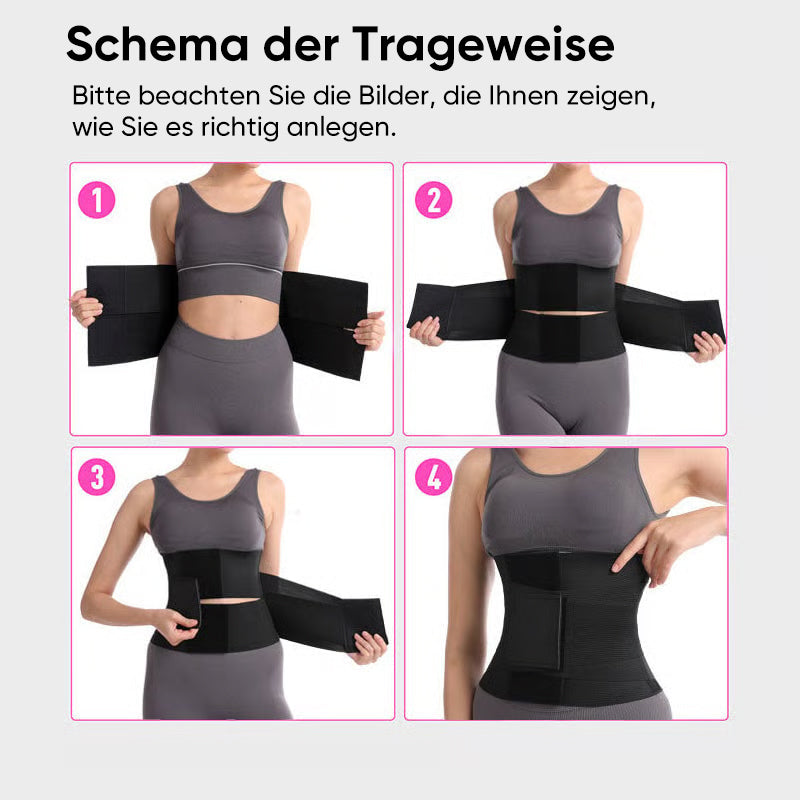 Schema der Trageweise

Bitte beachten Sie die Bilder, die Ihnen zeigen, wie Sie es richtig anlegen.

1

2

3

4