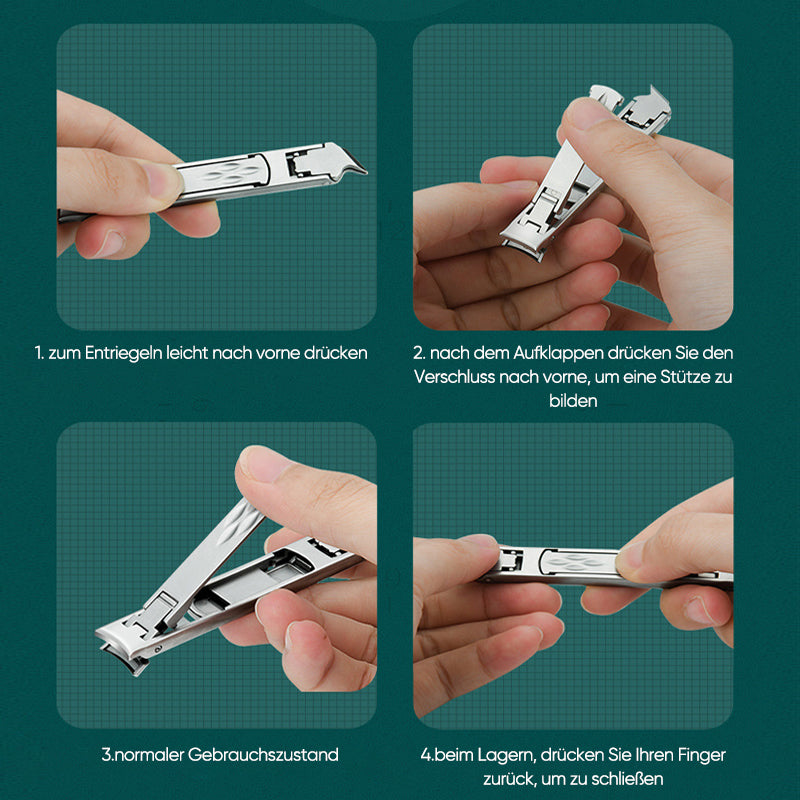 1. zum Entriegeln leicht nach vorne drücken

2. nach dem Aufklappen drücken Sie den Verschluss nach vorne, um eine Stütze zu bilden

3.normaler Gebrauchszustand

4.beim Lagern, drücken Sie Ihren Finger zurück, um zu schließen