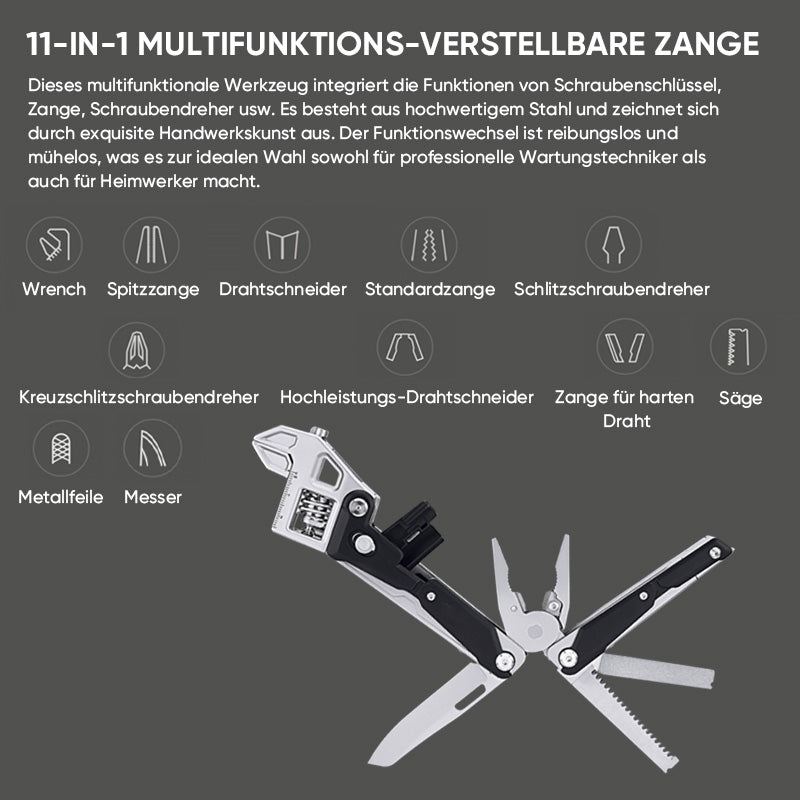 11-IN-1 MULTIFUNKTIONS-VERSTELLBARE ZANGE

Dieses multifunktionale Werkzeug integriert die Funktionen von Schraubenschlüssel, Zange, Schraubendreher usw. Es besteht aus hochwertigem Stahl und zeichnet sich durch exquisite Handwerkskunst aus. Der Funktionswechsel ist reibungslos und mühelos, was es zur idealen Wahl sowohl für professionelle Wartungstechniker als auch für Heimwerker macht.

Wrench

Spitzzange

Drahtschneider

Standardzange

Schlitzschraubendreher

Kreuzschlitzschraubendreher

Hochleistungs-Drahtschneider

Zange für harten Draht

Säge

Metallfeile

Messer