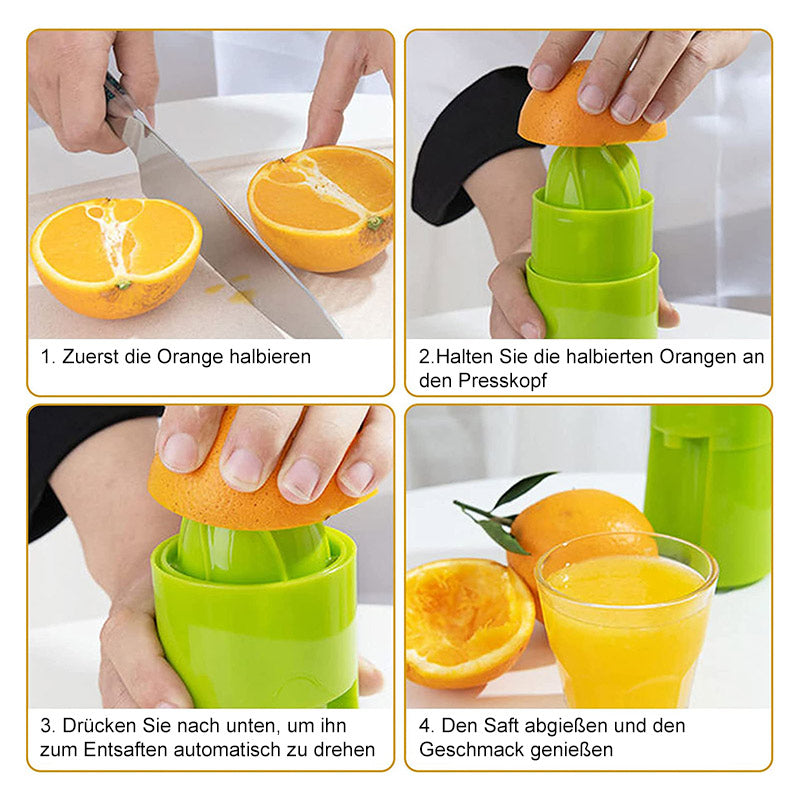 1. Zuerst die Orange halbieren

2.Halten Sie die halbierten Orangen an den Presskopf

3. Drücken Sie nach unten, um ihn zum Entsaften automatisch zu drehen

4. Den Saft abgießen und den Geschmack genießen