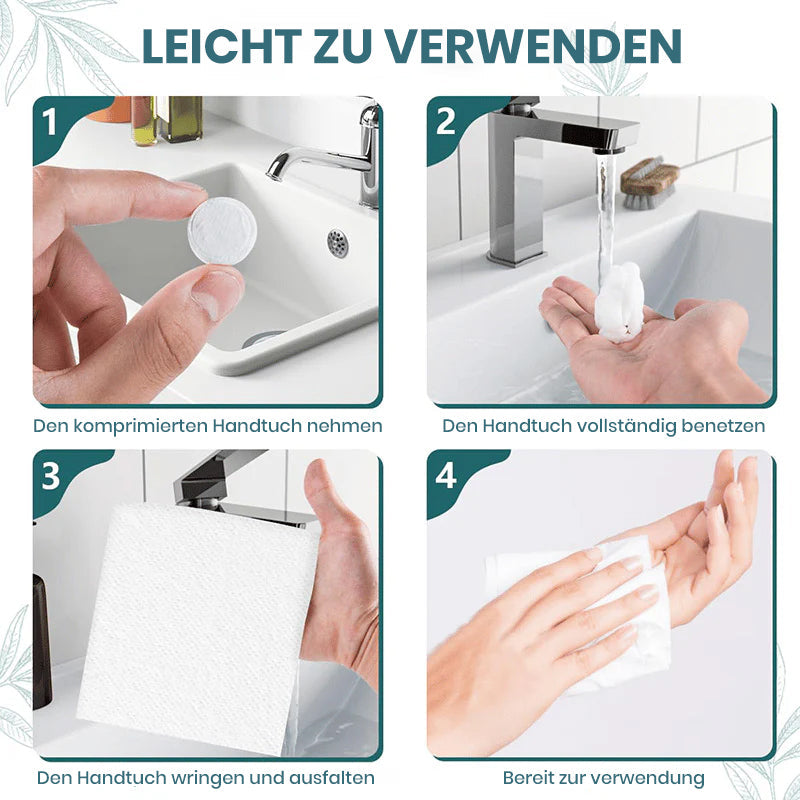 LEICHT ZU VERWENDEN

1

Den komprimierten Handtuch nehmen

2

Den Handtuch vollständig benetzen

3

Den Handtuch wringen und ausfalten

4

Bereit zur verwendung