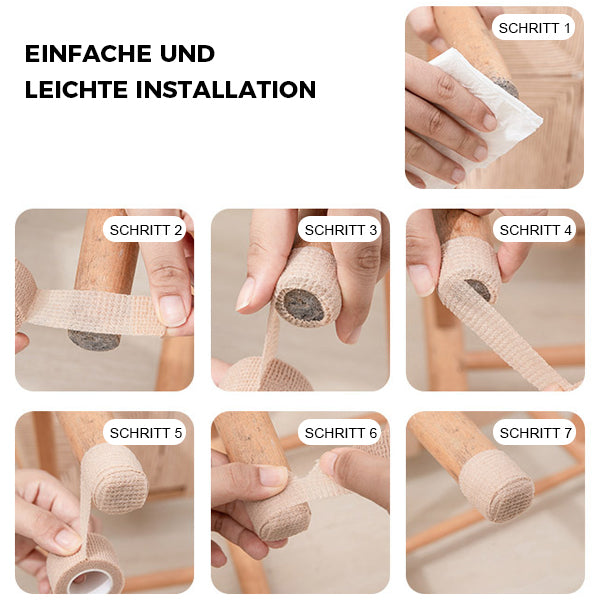 EINFACHE UND LEICHTE INSTALLATION

SCHRITT 1

SCHRITT 2

SCHRITT 3

SCHRITT 4

SCHRITT 5

SCHRITT 6

SCHRITT 7