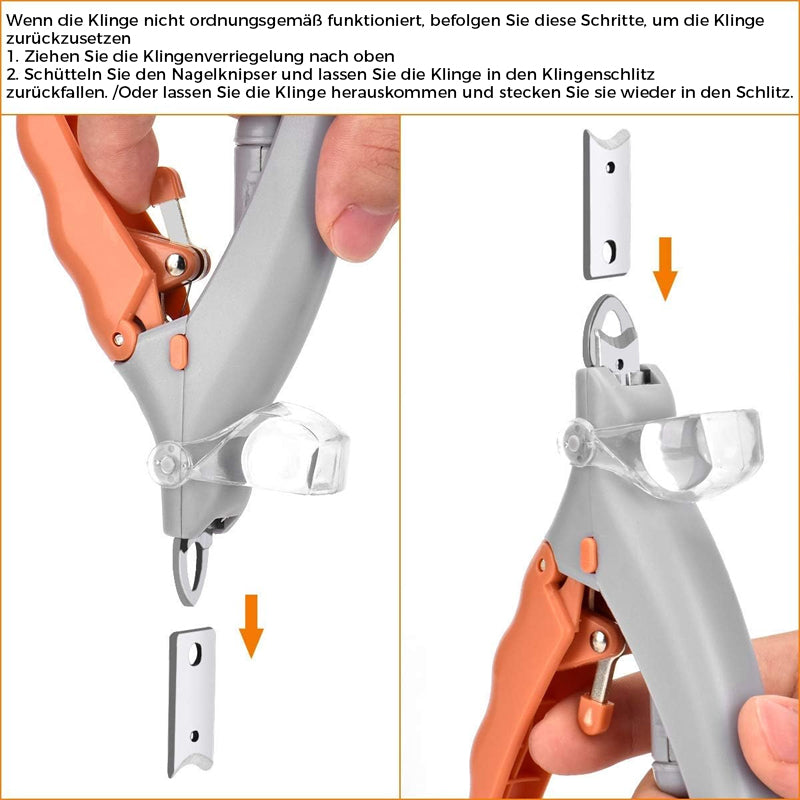 Wenn die Klinge nicht ordnungsgemäß funktioniert, befolgen Sie diese Schritte, um die Klinge zurückzusetzen
1. Ziehen Sie die Klingenverriegelung nach oben
2. Schütteln Sie den Nagelknipser und lassen Sie die Klinge in den Klingenschlitz zurückfallen. /Oder lassen Sie die Klinge herauskommen und stecken Sie sie wieder in den Schlitz.