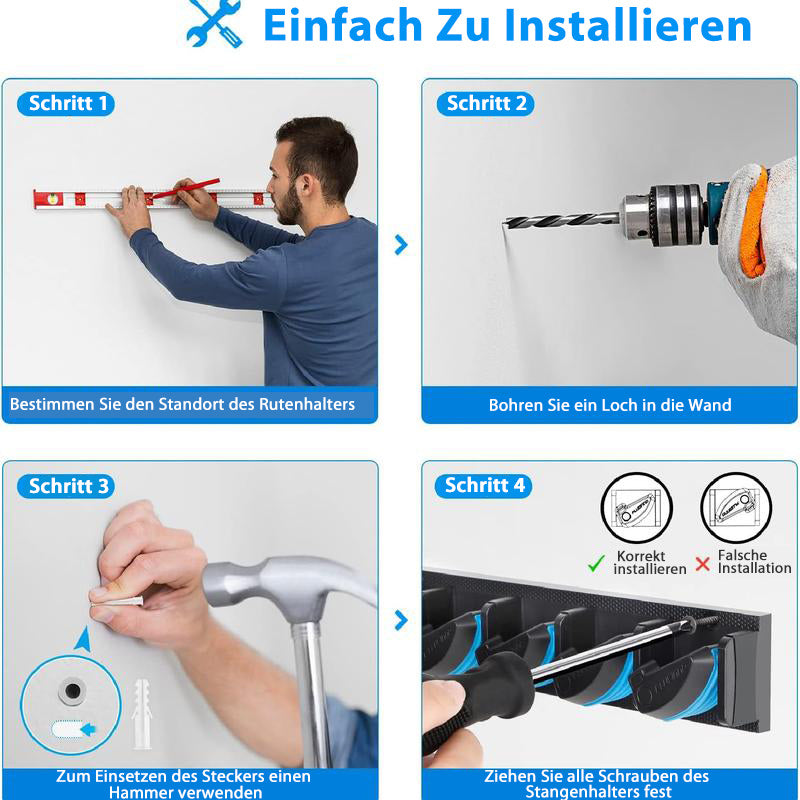 Einfach Zu Installieren

Schritt 1

Bestimmen Sie den Standort des Rutenhalters

Schritt 2

Bohren Sie ein Loch in die Wand

Schritt 3

Zum Einsetzen des Steckers einen Hammer verwenden

Schritt 4

Korrekt installieren

Falsche Installation

Ziehen Sie alle Schrauben des Stangenhalters fest