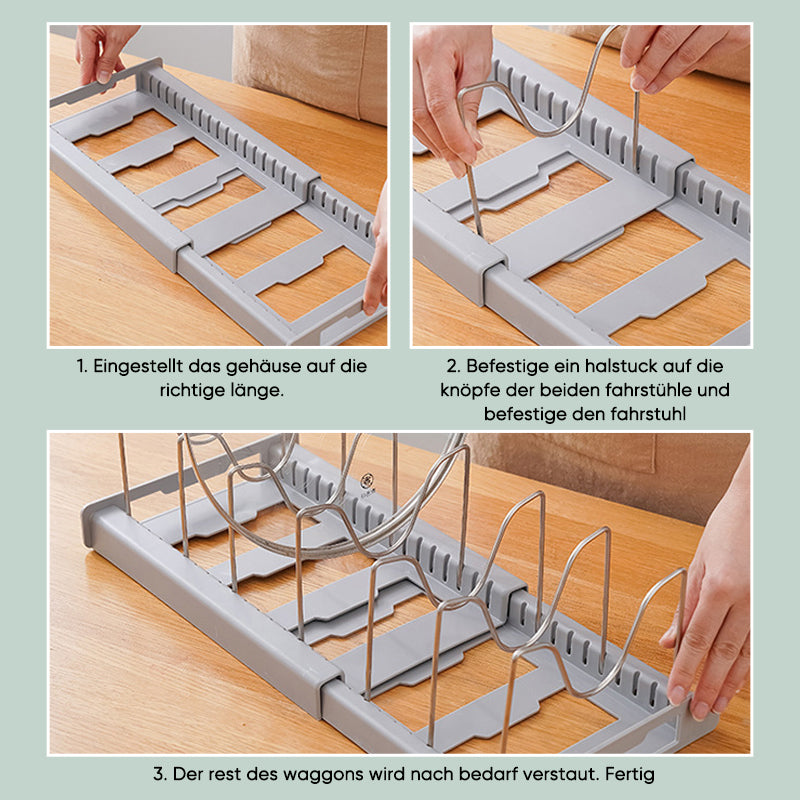 1. Eingestellt das gehäuse auf die richtige länge.

2. Befestige ein halstuck auf die knöpfe der beiden fahrstühle und befestige den fahrstuhl

3. Der rest des waggons wird nach bedarf verstaut. Fertig